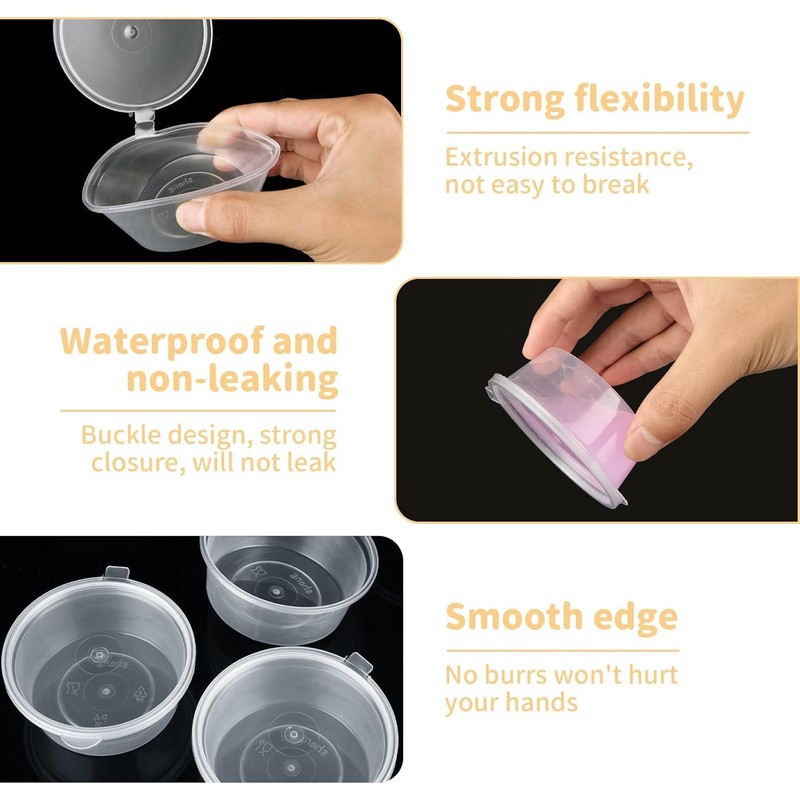 Strong flexibility

Extrusion resistance, not easy to break

Waterproof and non-leaking

Buckle design, strong closure, will not leak

Smooth edge

No burrs won't hurt your hands