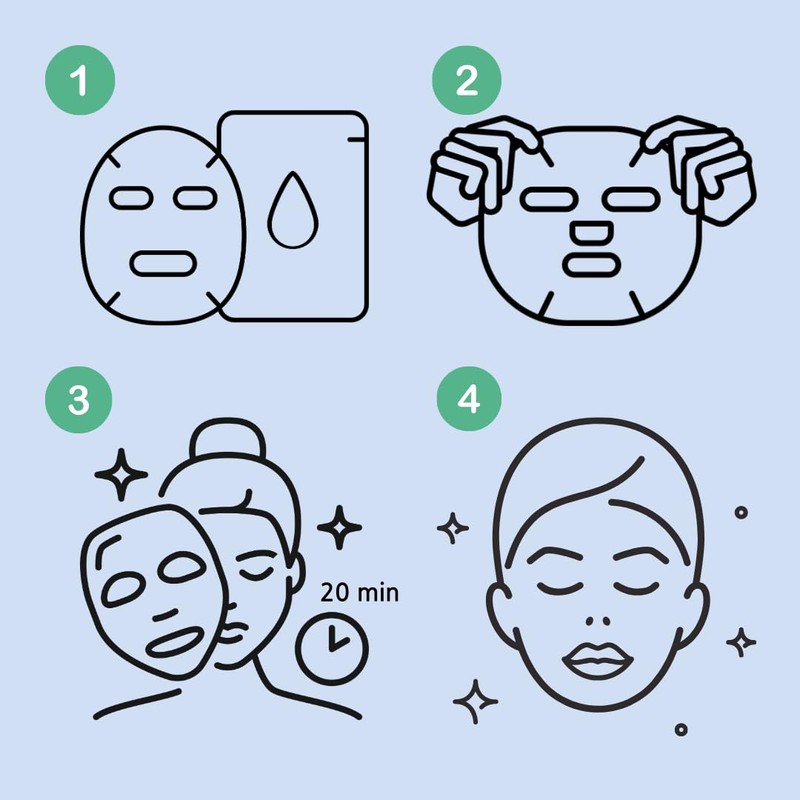 1

2

3

20 min

4