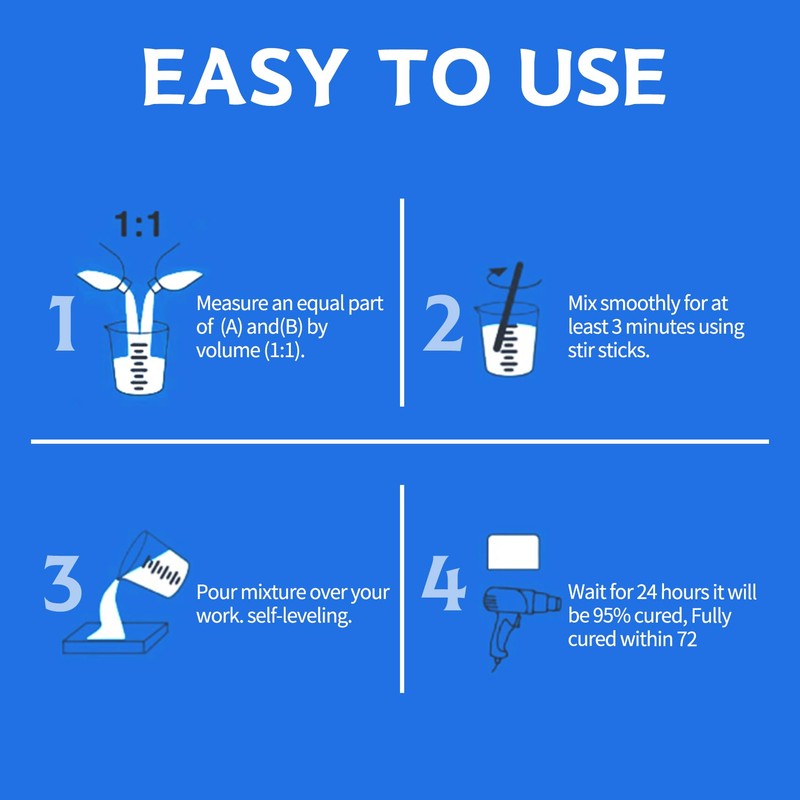 EASY TO USE

1:1

1 Measure an equal part of (A) and(B) by volume (1:1).

2 Mix smoothly for at least 3 minutes using stir sticks.

3 Pour mixture over your work. self-leveling.

4 Wait for 24 hours it will be 95% cured, Fully cured within 72