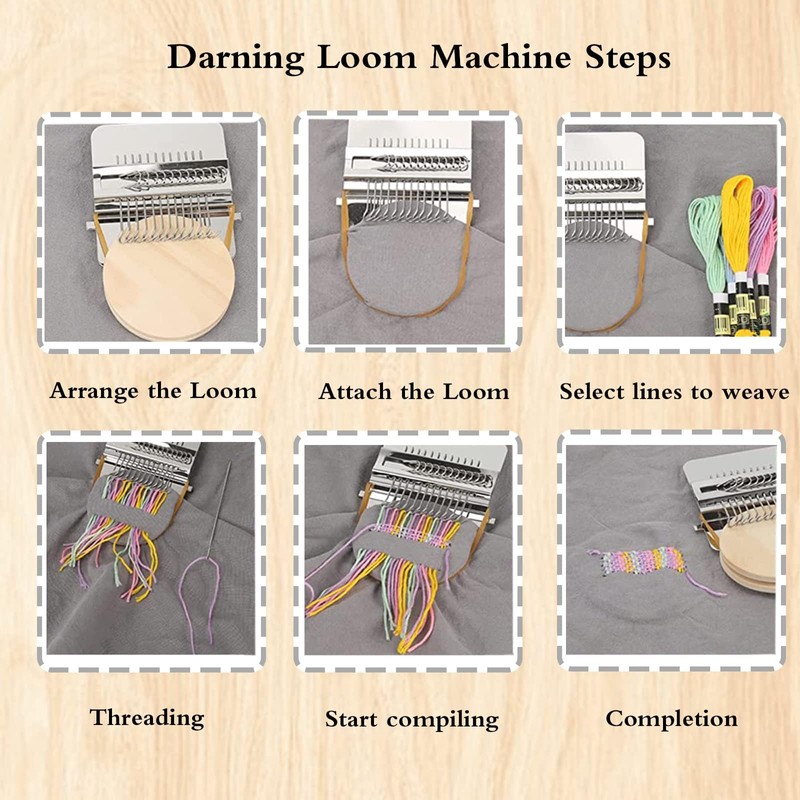 Darning Loom Machine Steps

Arrange the Loom

Attach the Loom

Select lines to weave

Threading

Start compiling

Completion