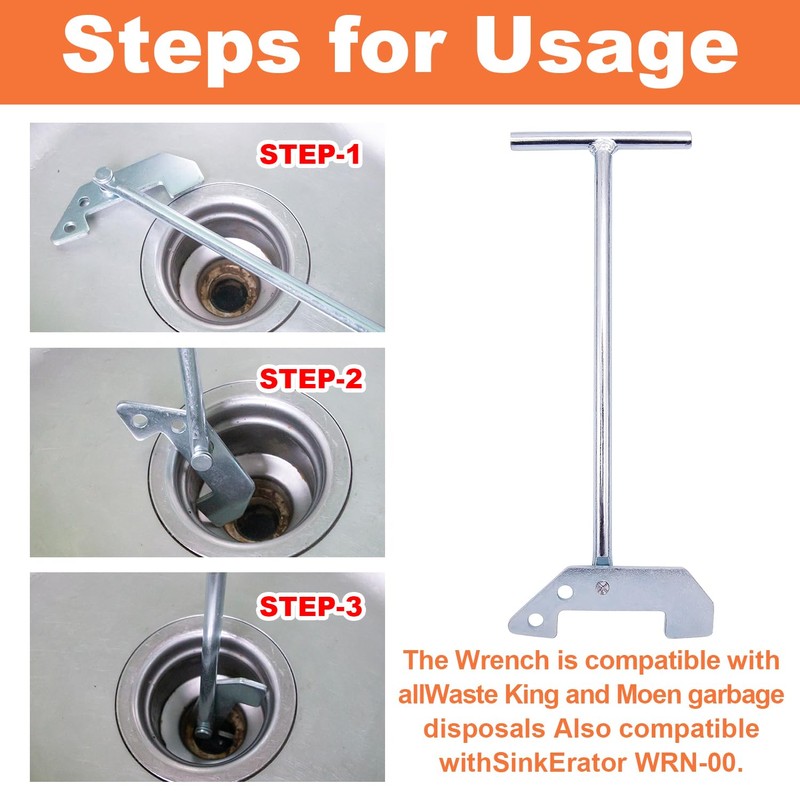 Steps for Usage

STEP-1

STEP-2

STEP-3

The Wrench is compatible with allWaste King and Moen garbage disposals Also compatible withSinkErator WRN-00.