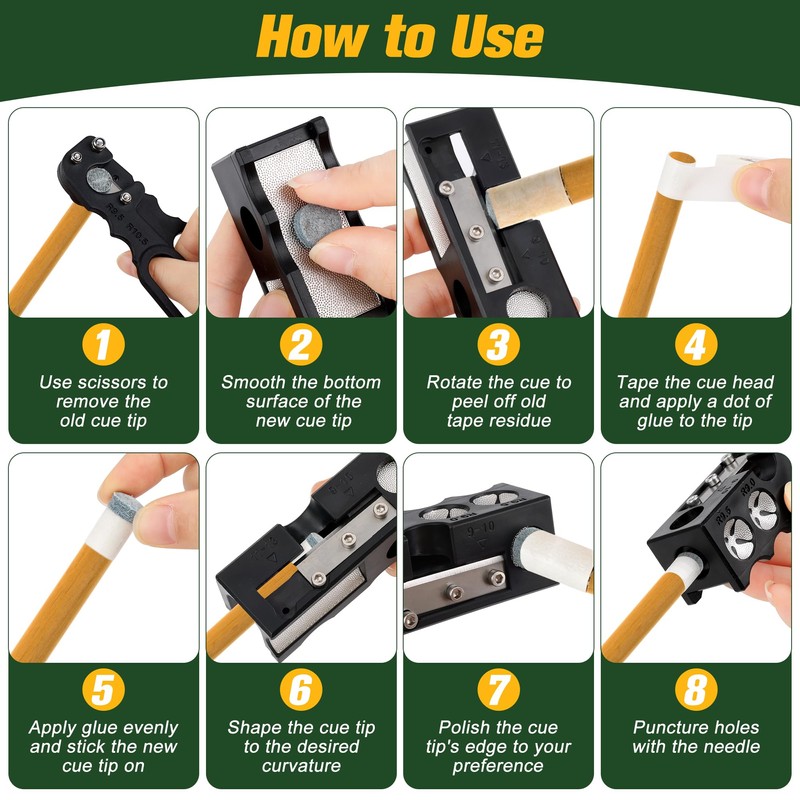 How to Use

R9.5 R10.5

1
Use scissors to remove the old cue tip

2
Smooth the bottom surface of the new cue tip

3
Rotate the cue to peel off old tape residue

4
Tape the cue head and apply a dot of glue to the tip

5
Apply glue evenly and stick the new cue tip on

9-10

6
Shape the cue tip to the desired curvature

9-10

7
Polish the cue tip's edge to your preference

R9.5 R9.0

8
Puncture holes with the needle