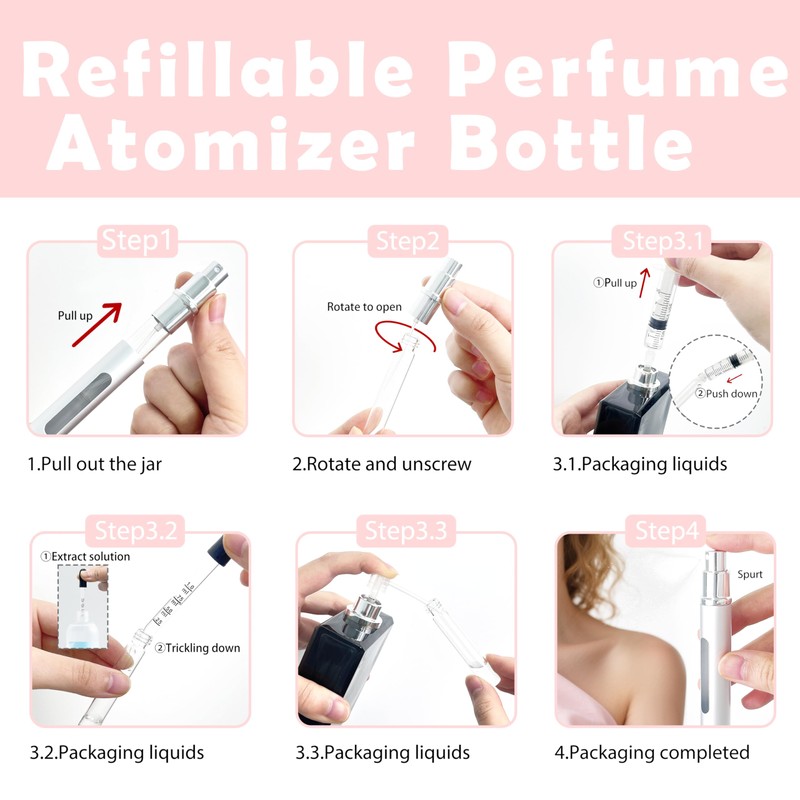 Refillable Perfume Atomizer Bottle

Step1

Pull up

1.Pull out the jar

Step2

Rotate to open

2.Rotate and unscrew

Step3.1

①Pull up

②Push down

3.1.Packaging liquids

Step3.2

①Extract solution

②Trickling down

3.2.Packaging liquids

Step3.3

3.3.Packaging liquids

Step4

Spurt

4.Packaging completed