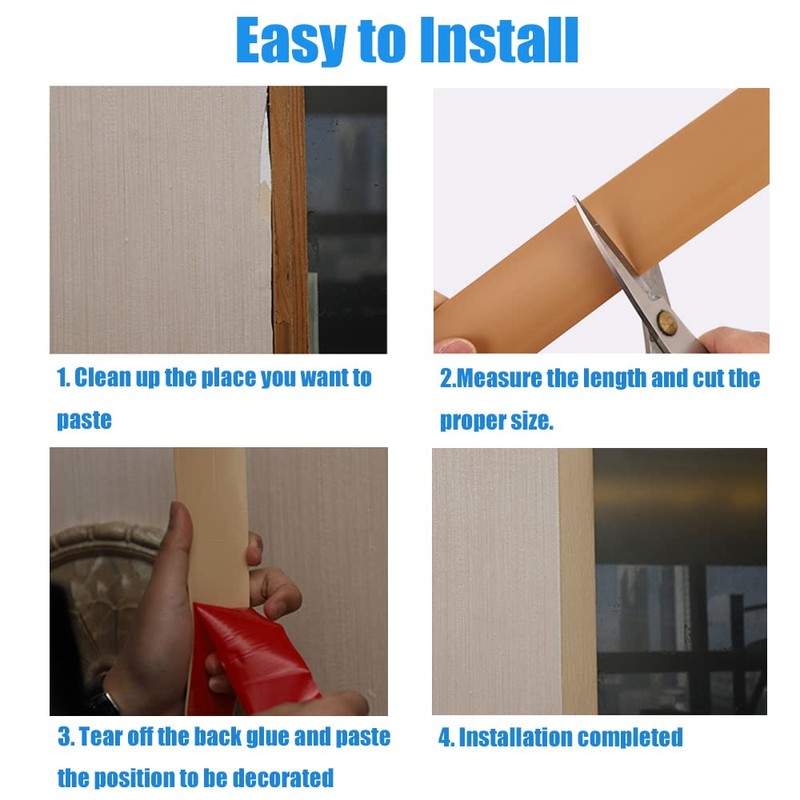 Easy to Install

1. Clean up the place you want to paste

2.Measure the length and cut the proper size.

3. Tear off the back glue and paste the position to be decorated

4. Installation completed