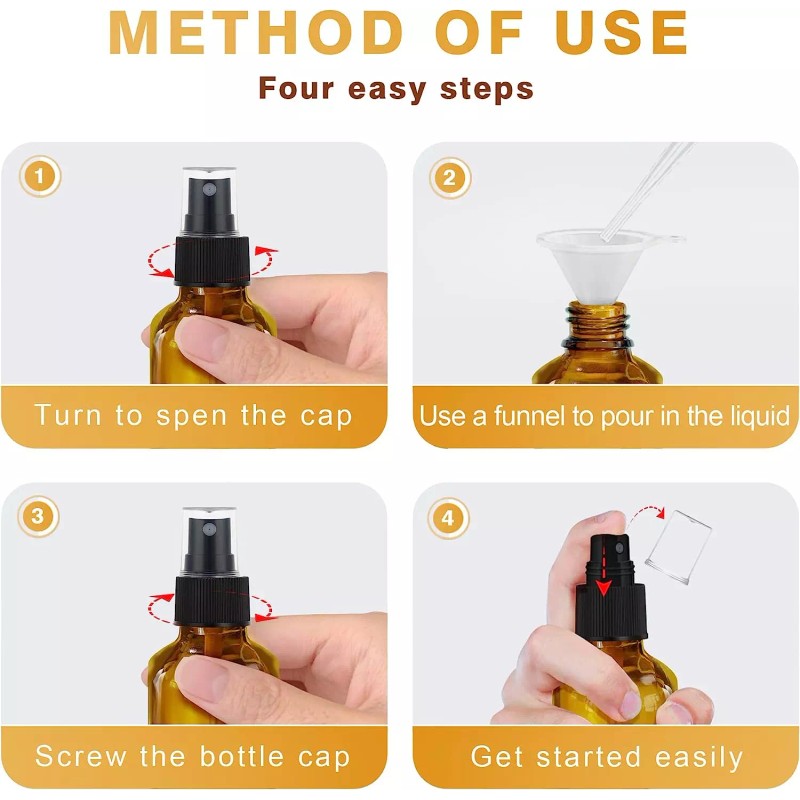 METHOD OF USE

Four easy steps

1

Turn to spen the cap

2

Use a funnel to pour in the liquid

3

Screw the bottle cap

4

Get started easily