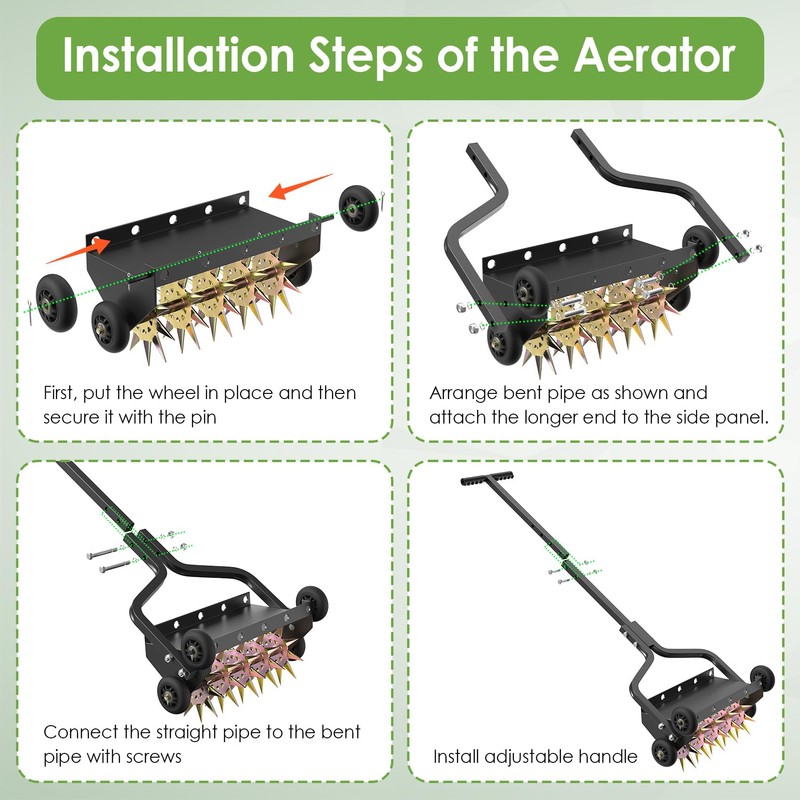 Installation Steps of the Aerator

First, put the wheel in place and then secure it with the pin

Arrange bent pipe as shown and attach the longer end to the side panel.

Connect the straight pipe to the bent pipe with screws

Install adjustable handle