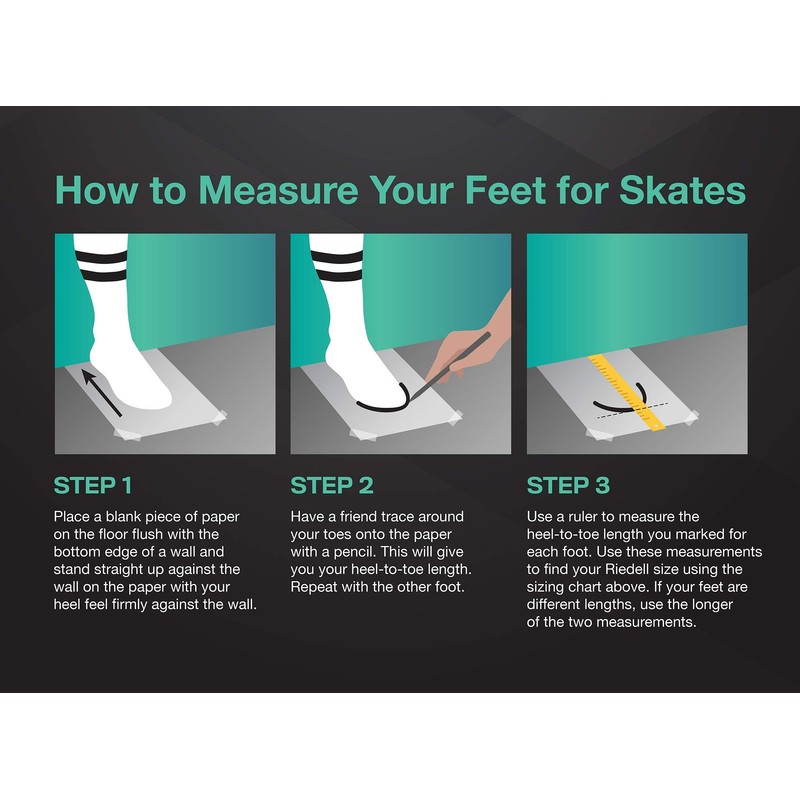 How to Measure Your Feet for Skates

STEP 1

Place a blank piece of paper on the floor flush with the bottom edge of a wall and stand straight up against the wall on the paper with your heel feel firmly against the wall.

STEP 2

Have a friend trace around your toes onto the paper with a pencil. This will give you your heel-to-toe length. Repeat with the other foot.

STEP 3

Use a ruler to measure the heel-to-toe length you marked for each foot. Use these measurements to find your Riedell size using the sizing chart above. If your feet are different lengths, use the longer of the two measurements.