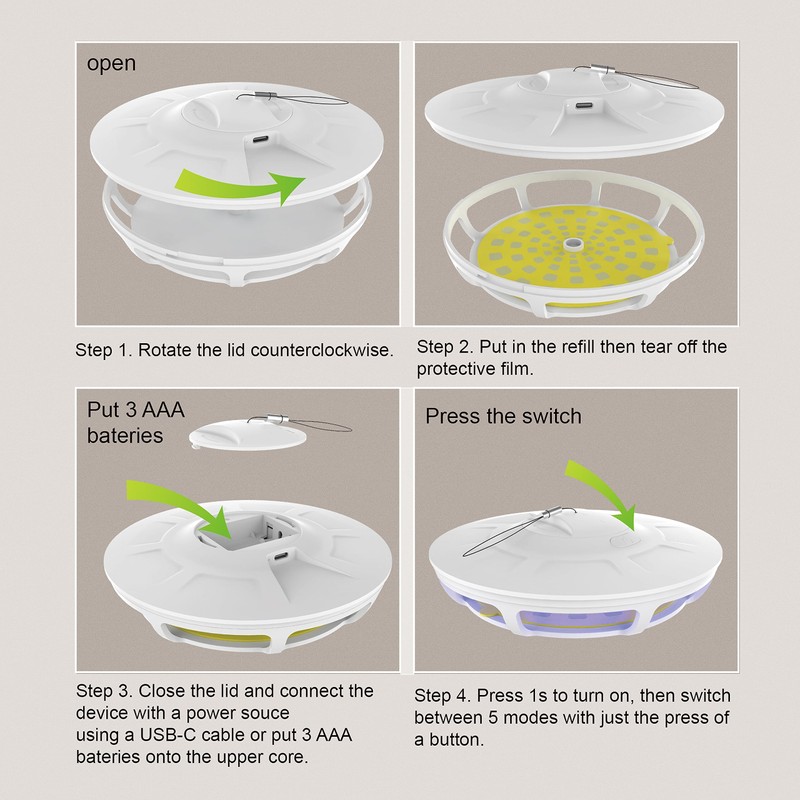 open

Step 1. Rotate the lid counterclockwise.

Step 2. Put in the refill then tear off the protective film.

Put 3 AAA bateries

Step 3. Close the lid and connect the device with a power souce using a USB-C cable or put 3 AAA bateries onto the upper core.

Press the switch

Step 4. Press 1s to turn on, then switch between 5 modes with just the press of a button.