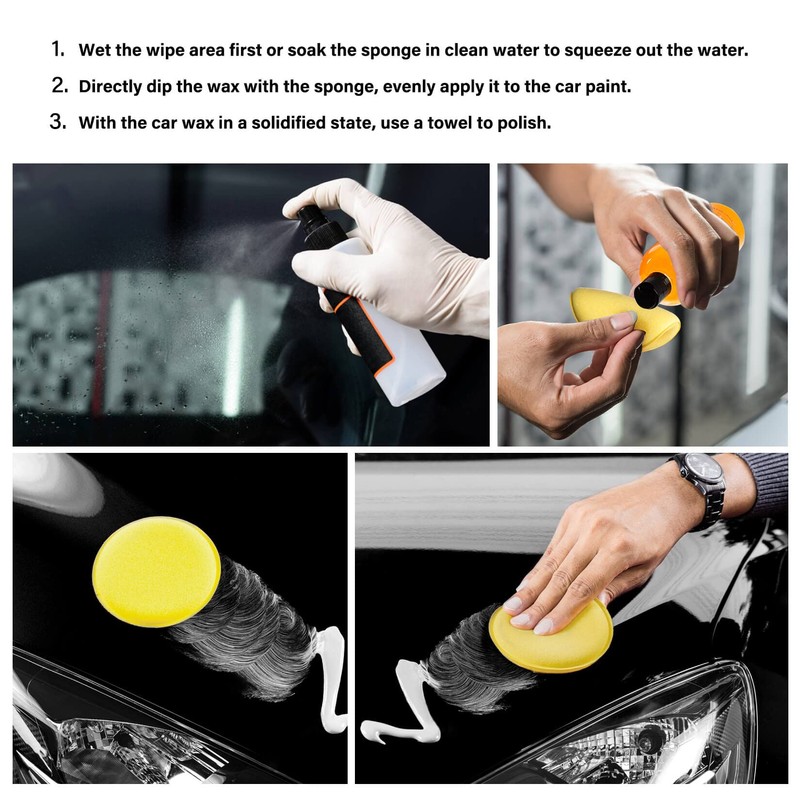 1. Wet the wipe area first or soak the sponge in clean water to squeeze out the water.

2. Directly dip the wax with the sponge, evenly apply it to the car paint.

3. With the car wax in a solidified state, use a towel to polish.