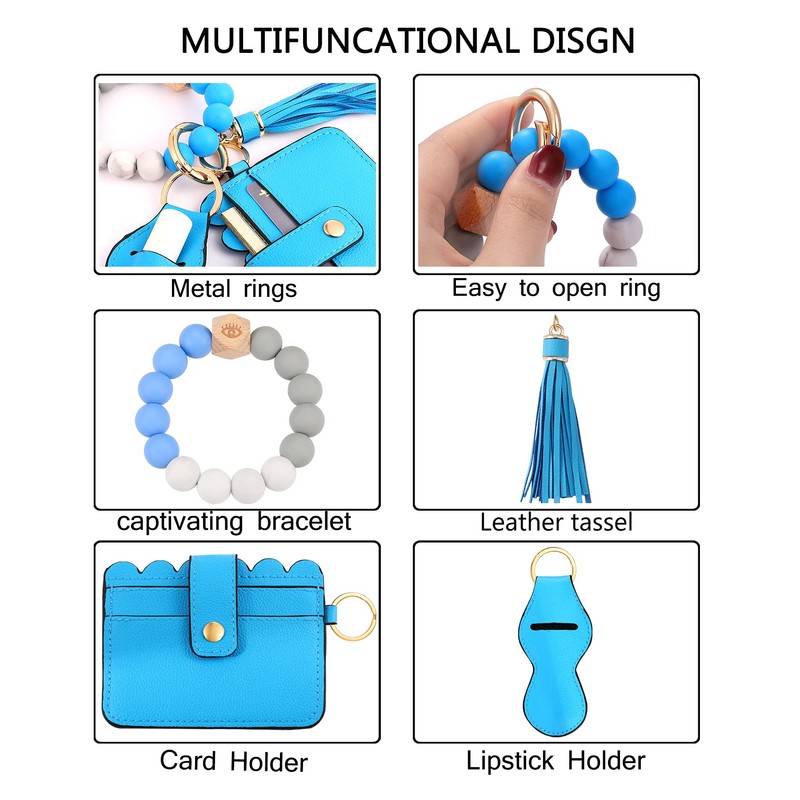 MULTIFUNCATIONAL DISGN

Metal rings

Easy to open ring

captivating bracelet

Leather tassel

Card Holder

Lipstick Holder