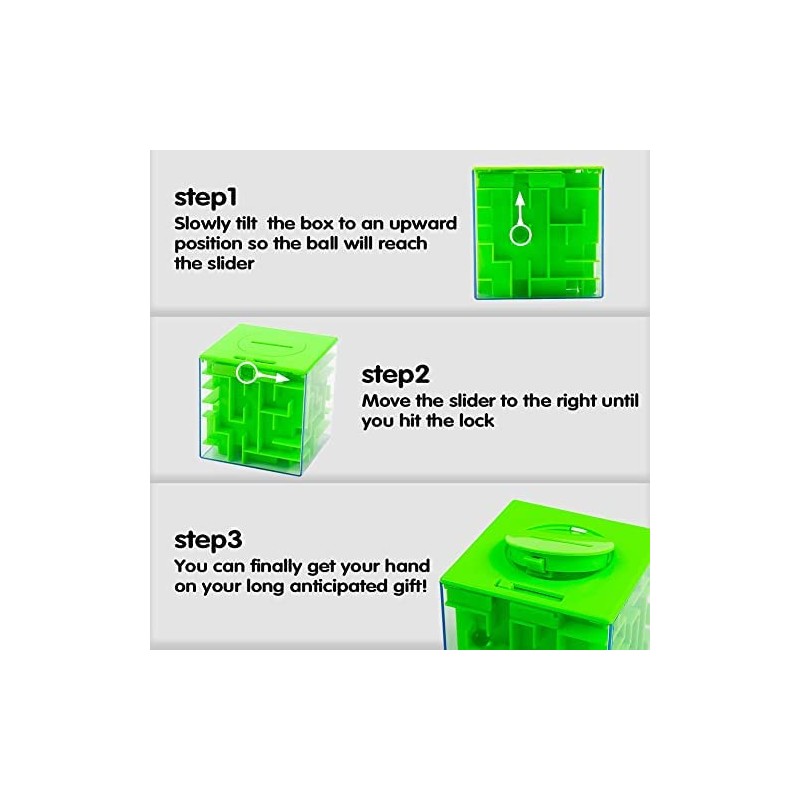 step1
Slowly tilt  the box to an upward position so the ball will reach the slider

step2
Move the slider to the right until you hit the lock

step3
You can finally get your hand on your long anticipated gift!