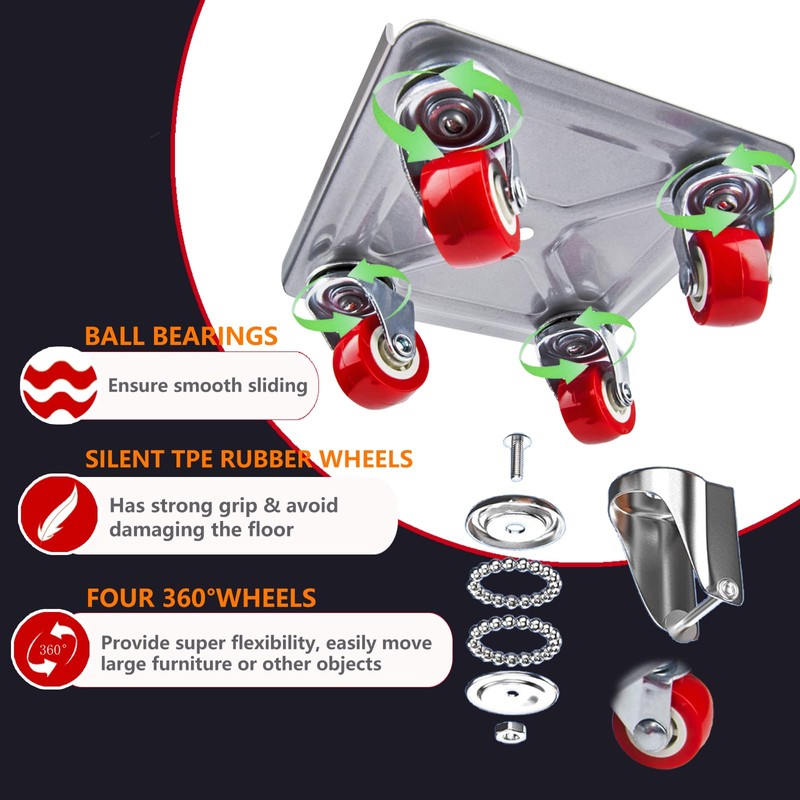 BALL BEARINGS

Ensure smooth sliding

SILENT TPE RUBBER WHEELS

Has strong grip & avoid damaging the floor

FOUR 360°WHEELS

360°

Provide super flexibility, easily move large furniture or other objects