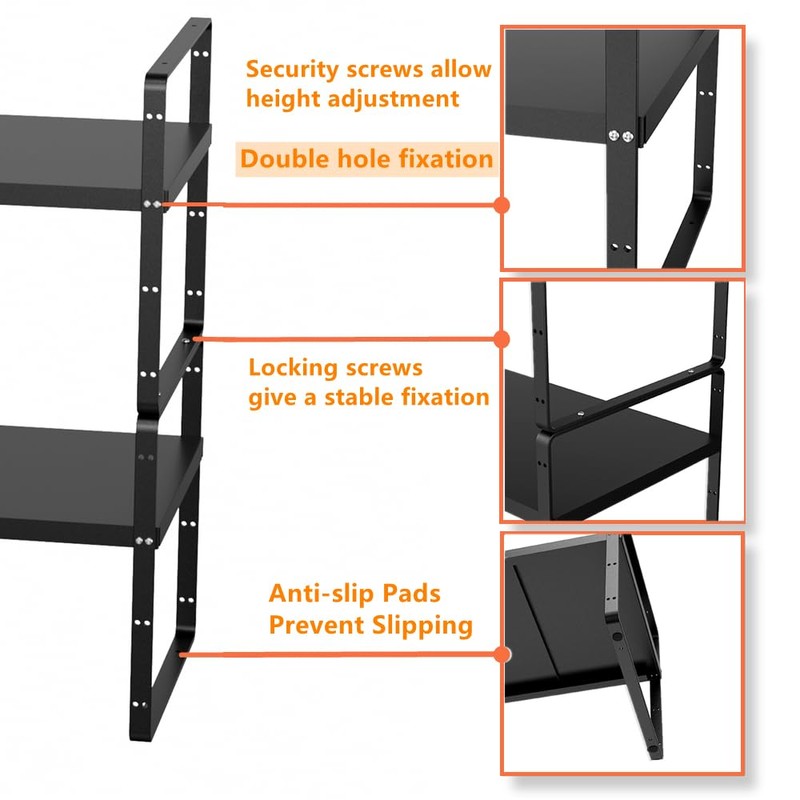 Security screws allow height adjustment

Double hole fixation

Locking screws give a stable fixation

Anti-slip Pads Prevent Slipping