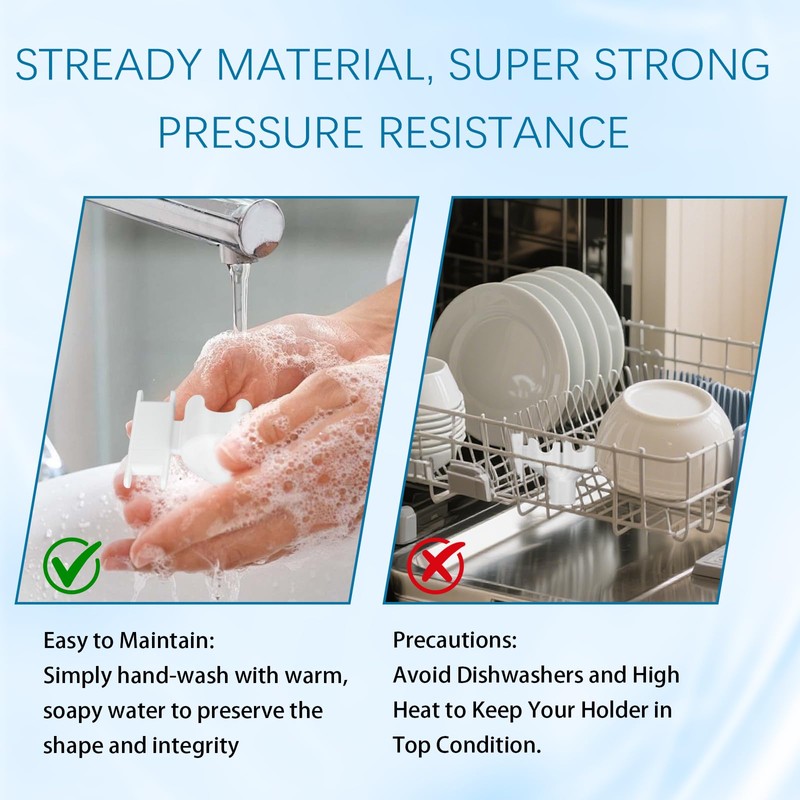 STREADY MATERIAL, SUPER STRONG PRESSURE RESISTANCE

Easy to Maintain:
Simply hand-wash with warm, soapy water to preserve the shape and integrity

Precautions:
Avoid Dishwashers and High Heat to Keep Your Holder in Top Condition.