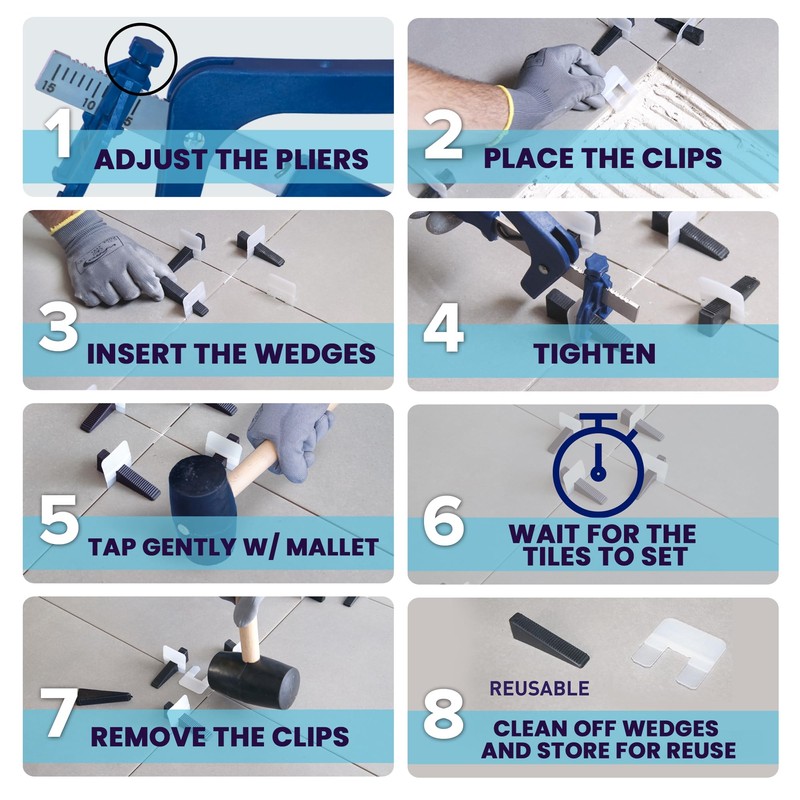 15
10
5

1 ADJUST THE PLIERS

2 PLACE THE CLIPS

3 INSERT THE WEDGES

4 TIGHTEN

5 TAP GENTLY W/ MALLET

6 WAIT FOR THE TILES TO SET

7 REMOVE THE CLIPS

REUSABLE

8 CLEAN OFF WEDGES AND STORE FOR REUSE