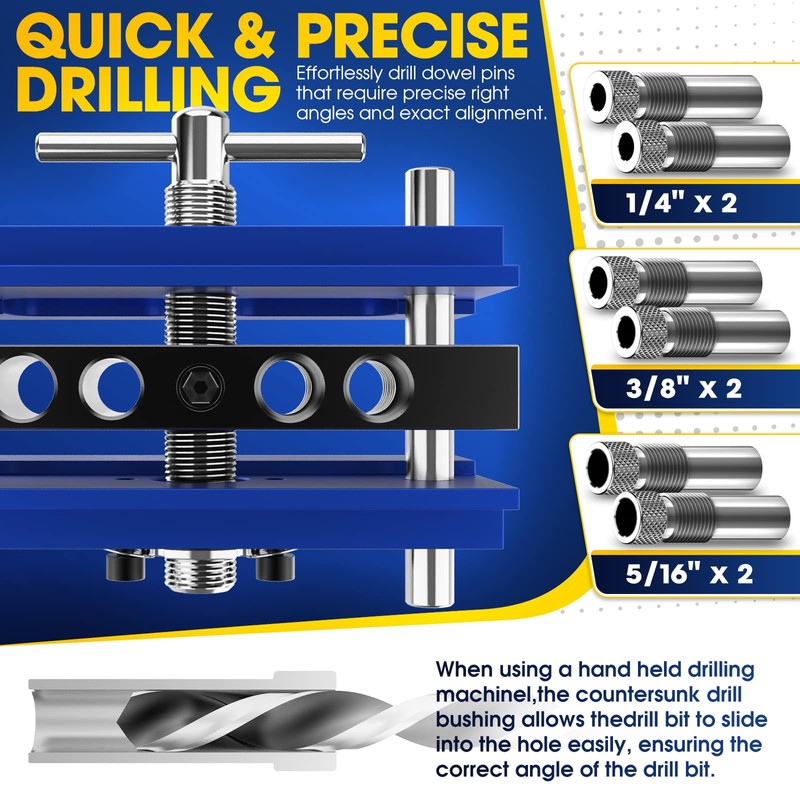 QUICK & PRECISE DRILLING

Effortlessly drill dowel pins that require precise right angles and exact alignment.

1/4" x 2

3/8" x 2

5/16" x 2

When using a hand held drilling machinel,the countersunk drill bushing allows thedrill bit to slide into the hole easily, ensuring the correct angle of the drill bit.