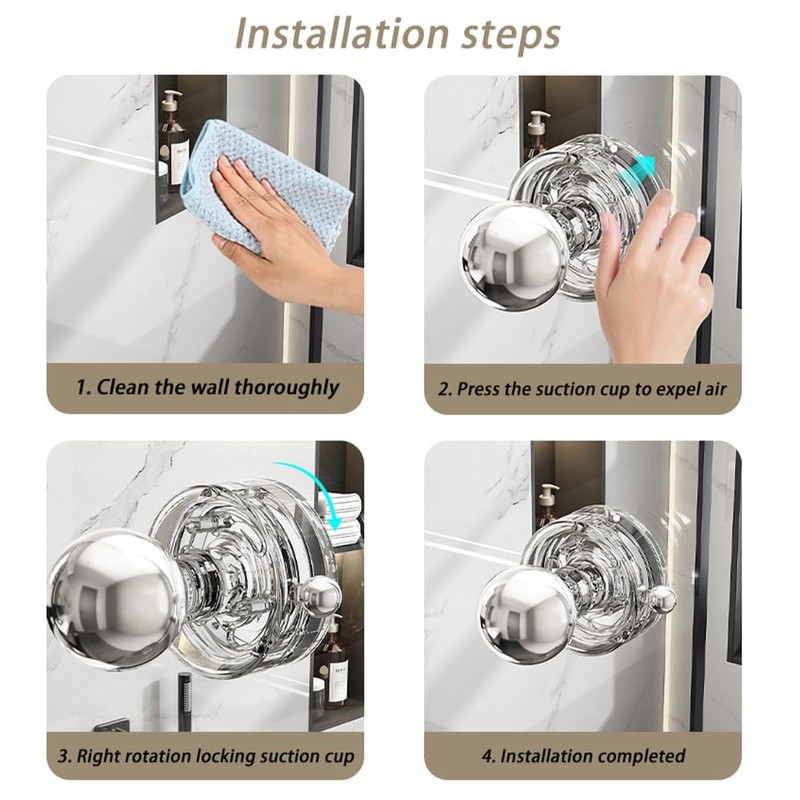 Installation steps

1. Clean the wall thoroughly

2. Press the suction cup to expel air

3. Right rotation locking suction cup

4. Installation completed