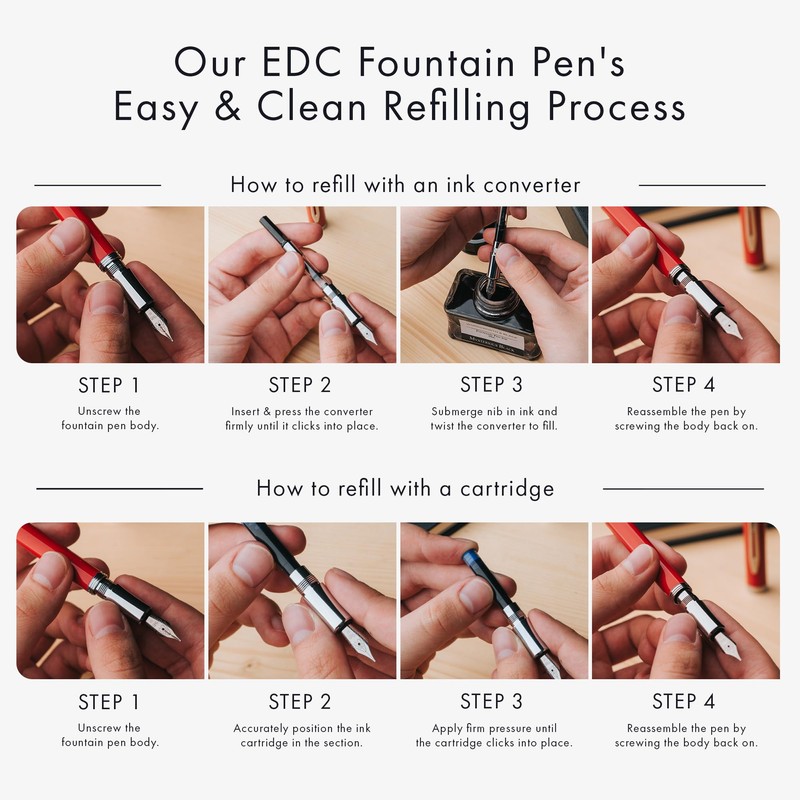 Our EDC Fountain Pen's
Easy & Clean Refilling Process

How to refill with an ink converter

STEP 1
Unscrew the fountain pen body.

STEP 2
Insert & press the converter firmly until it clicks into place.

STEP 3
Submerge nib in ink and twist the converter to fill.

STEP 4
Reassemble the pen by screwing the body back on.

How to refill with a cartridge

STEP 1
Unscrew the fountain pen body.

STEP 2
Accurately position the ink cartridge in the section.

STEP 3
Apply firm pressure until the cartridge clicks into place.

STEP 4
Reassemble the pen by screwing the body back on.