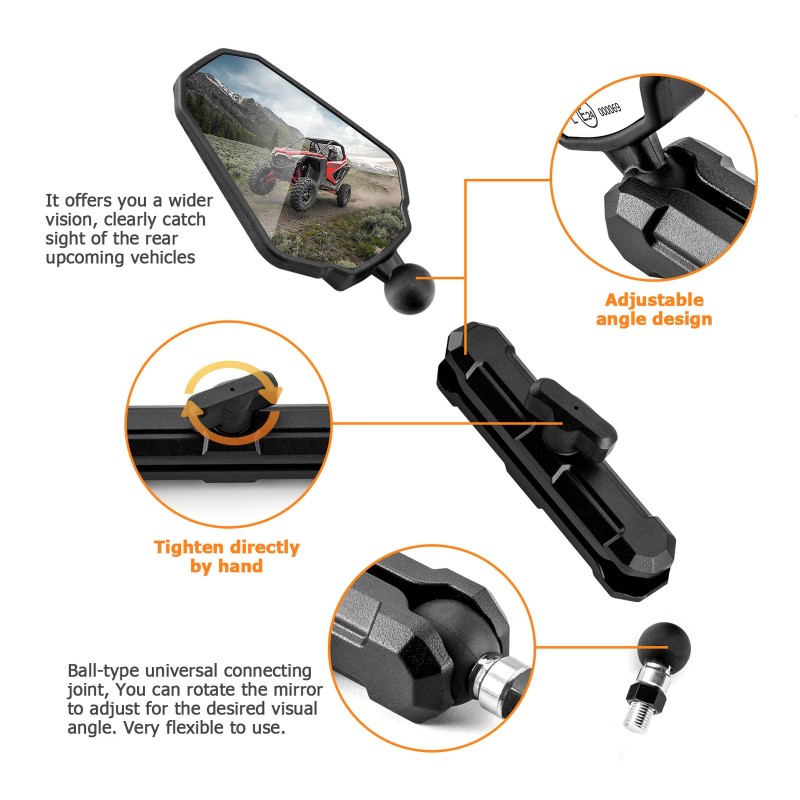 It offers you a wider vision, clearly catch sight of the rear upcoming vehicles

L E24 000069

Adjustable angle design

Tighten directly by hand

Ball-type universal connecting joint, You can rotate the mirror to adjust for the desired visual angle. Very flexible to use.