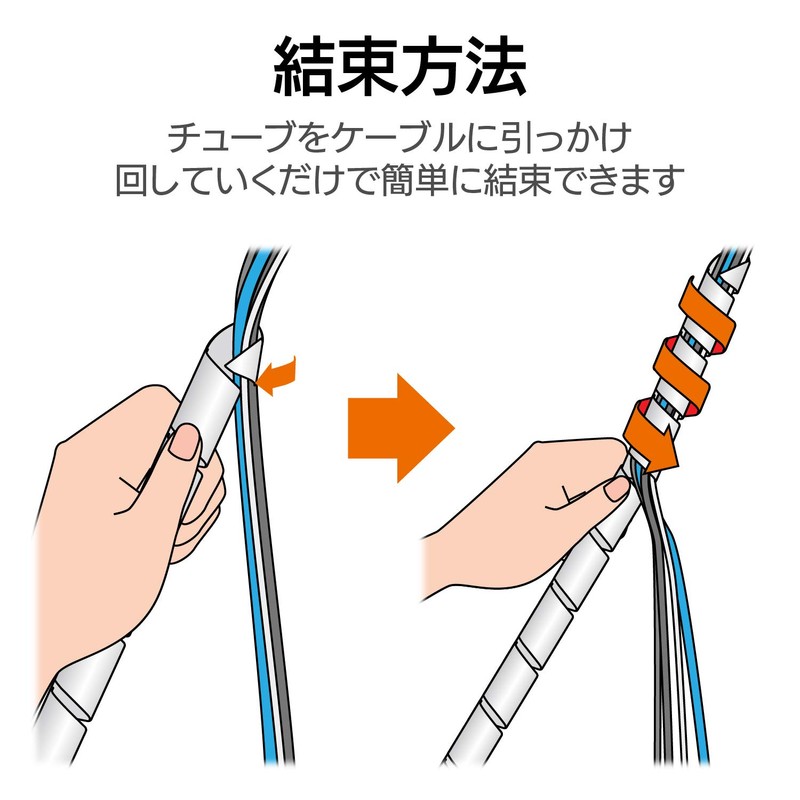 結束方法

チューブをケーブルに引っかけ
回していくだけで簡単に結束できます