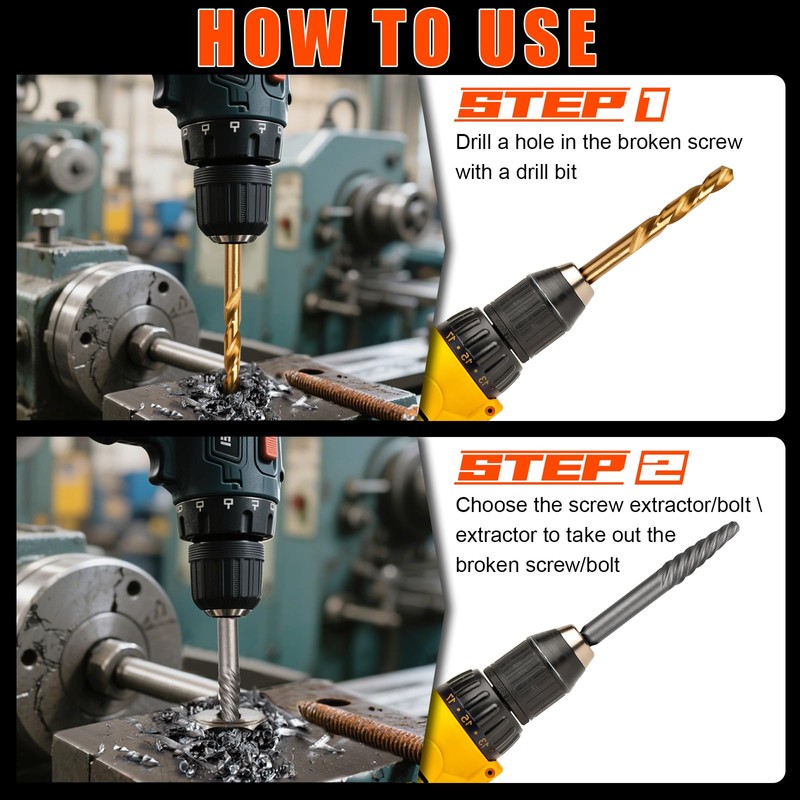 HOW TO USE

STEP 1

Drill a hole in the broken screw with a drill bit

STEP 2

Choose the screw extractor/bolt \ extractor to take out the broken screw/bolt