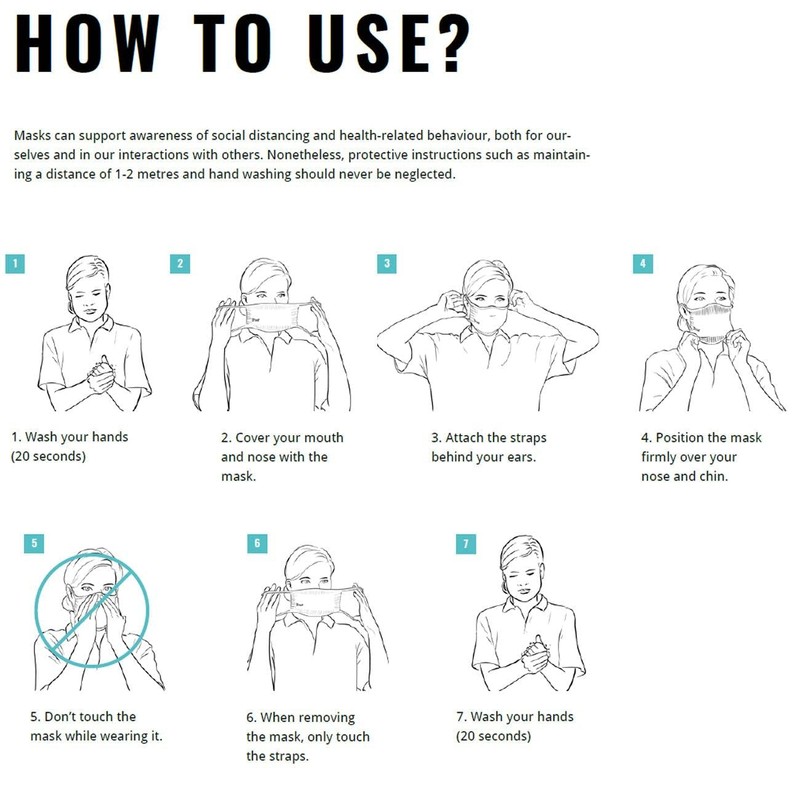 HOW TO USE?

Masks can support awareness of social distancing and health-related behaviour, both for ourselves and in our interactions with others. Nonetheless, protective instructions such as maintaining a distance of 1-2 metres and hand washing should never be neglected.

1

1. Wash your hands (20 seconds)

2

2. Cover your mouth and nose with the mask.

3

3. Attach the straps behind your ears.

4

4. Position the mask firmly over your nose and chin.

5

5. Don't touch the mask while wearing it.

6

6. When removing the mask, only touch the straps.

7

7. Wash your hands (20 seconds)