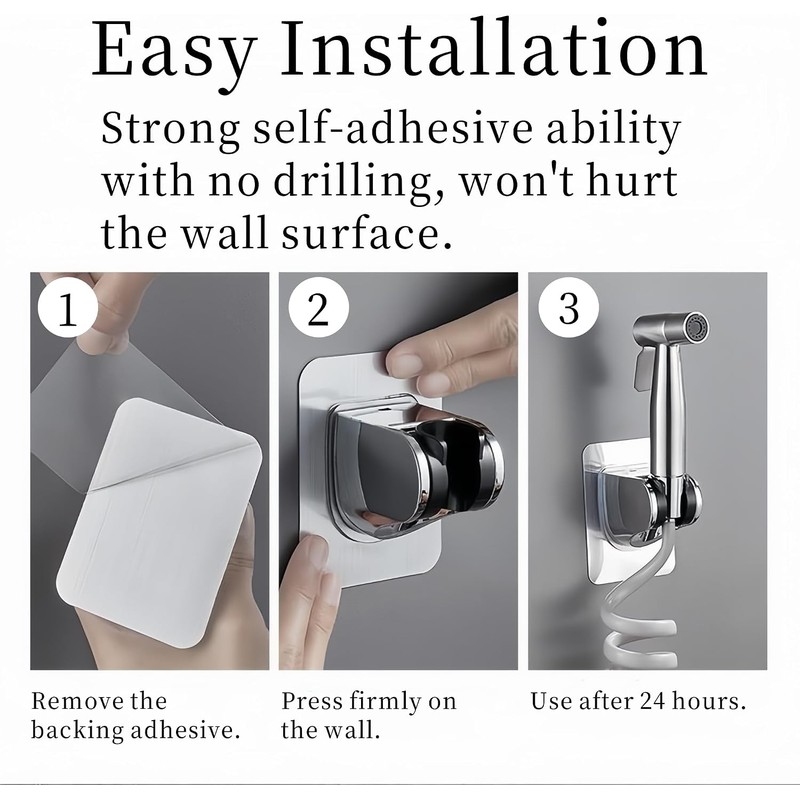 Easy Installation

Strong self-adhesive ability with no drilling, won't hurt the wall surface.

1

Remove the backing adhesive.

2

Press firmly on the wall.

3

Use after 24 hours.