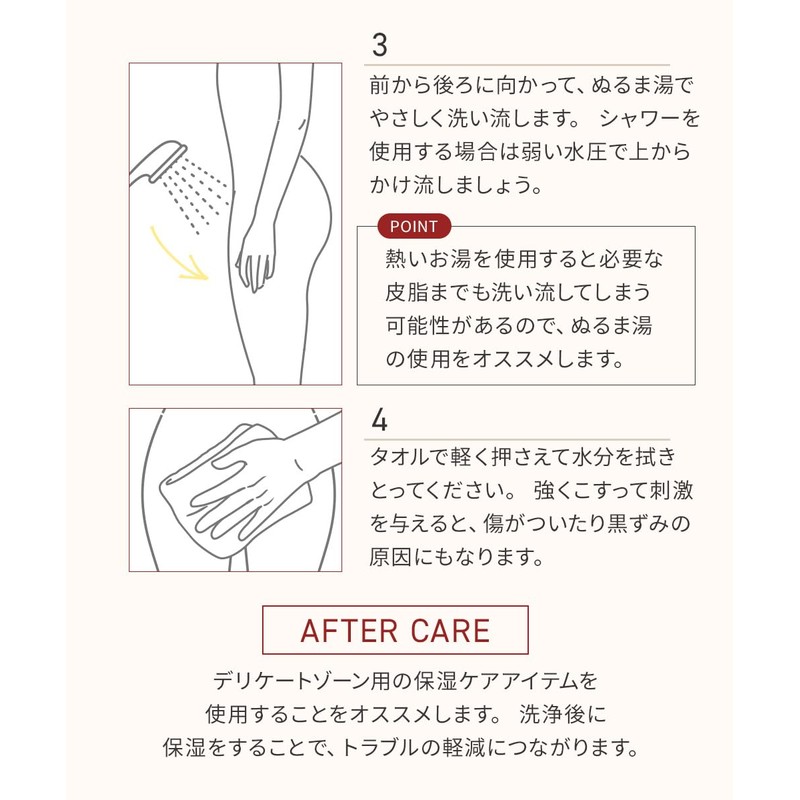 3

前から後ろに向かって、ぬるま湯でやさしく洗い流します。 シャワーを使用する場合は弱い水圧で上からかけ流しましょう。

POINT

熱いお湯を使用すると必要な皮脂までも洗い流してしまう可能性があるので、ぬるま湯の使用をオススメします。

4

タオルで軽く押さえて水分を拭きとってください。 強くこすって刺激を与えると、傷がついたり黒ずみの原因にもなります。

AFTER CARE

デリケートゾーン用の保湿ケアアイテムを使用することをオススメします。 洗浄後に保湿をすることで、トラブルの軽減につながります。