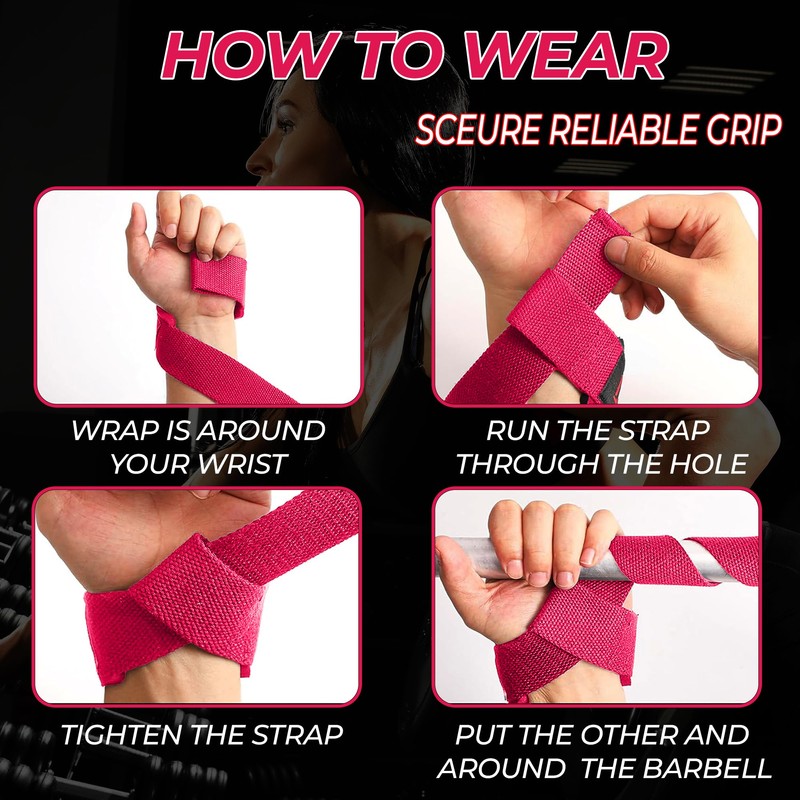 HOW TO WEAR

SCEURE RELIABLE GRIP

WRAP IS AROUND YOUR WRIST

RUN THE STRAP THROUGH THE HOLE

TIGHTEN THE STRAP

PUT THE OTHER AND AROUND THE BARBELL