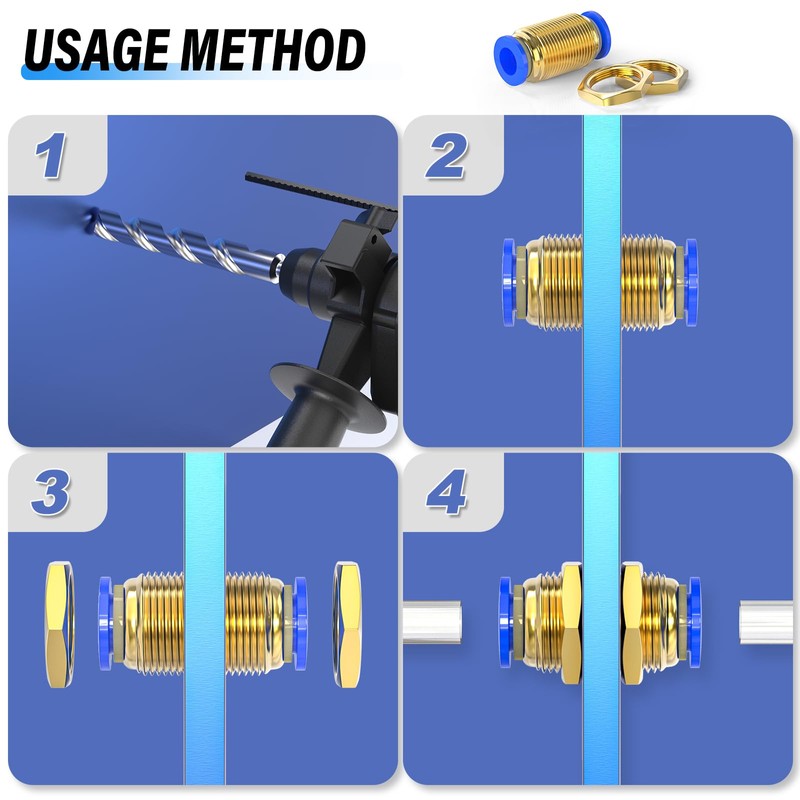 USAGE METHOD

1

2

3

4