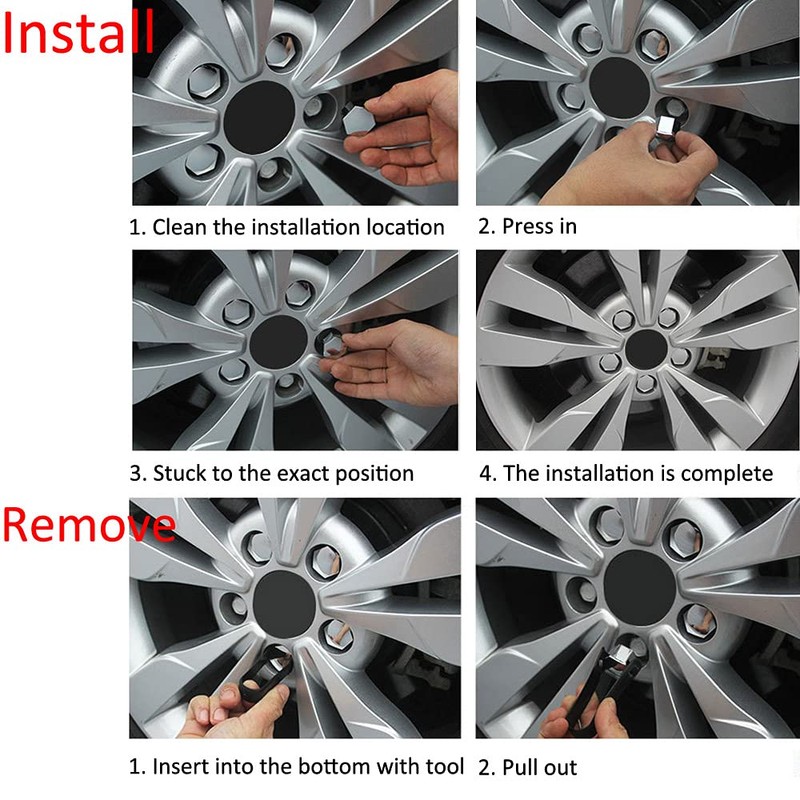 Install

1. Clean the installation location

2. Press in

3. Stuck to the exact position

4. The installation is complete

Remove

1. Insert into the bottom with tool

2. Pull out