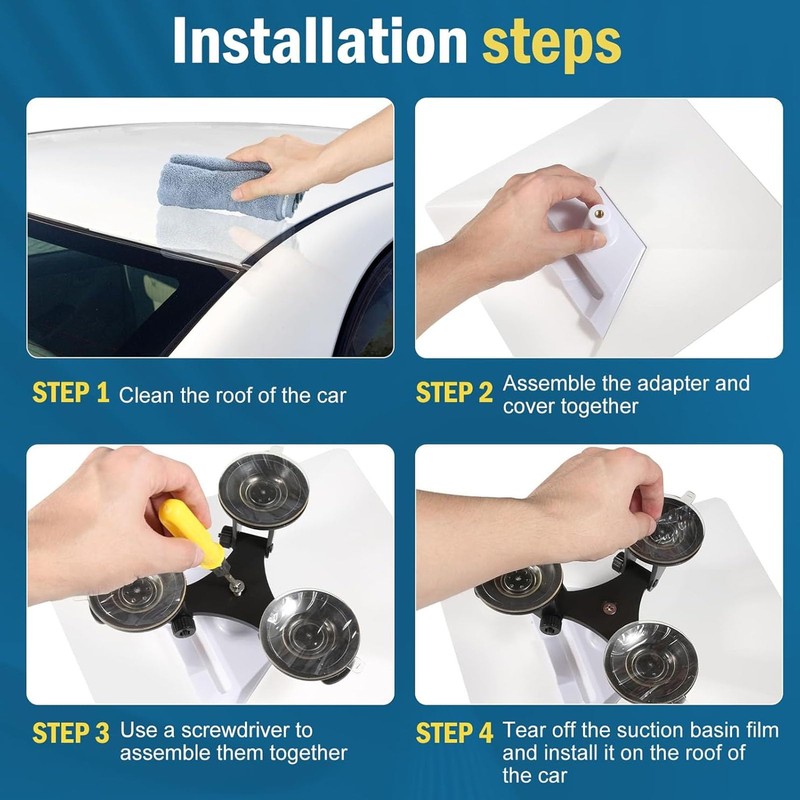 Installation steps

STEP 1 Clean the roof of the car

STEP 2 Assemble the adapter and cover together

STEP 3 Use a screwdriver to assemble them together

STEP 4 Tear off the suction basin film and install it on the roof of the car