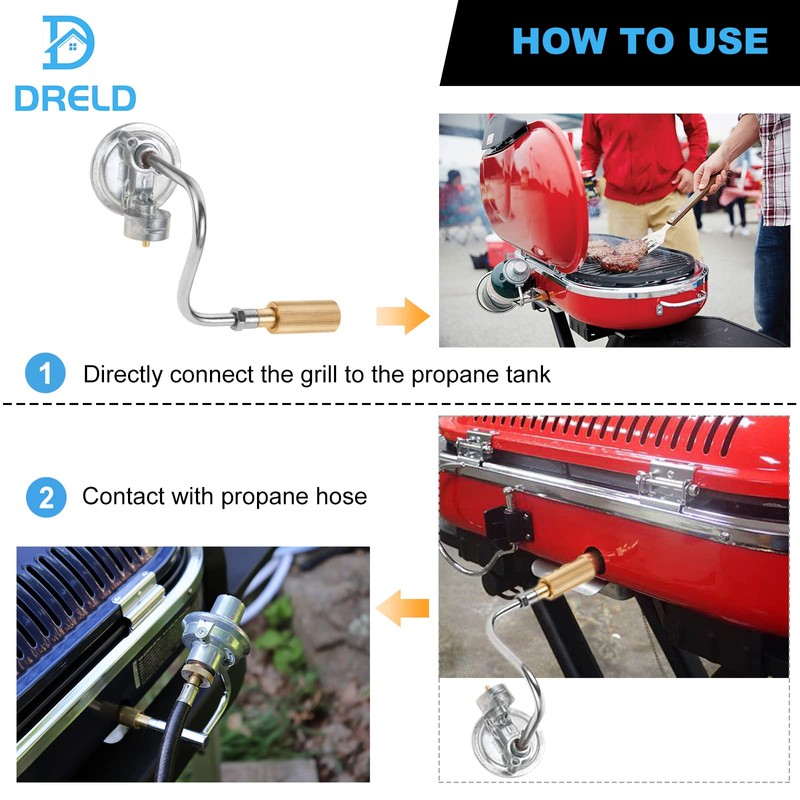 DRELD

HOW TO USE

1 Directly connect the grill to the propane tank

2 Contact with propane hose