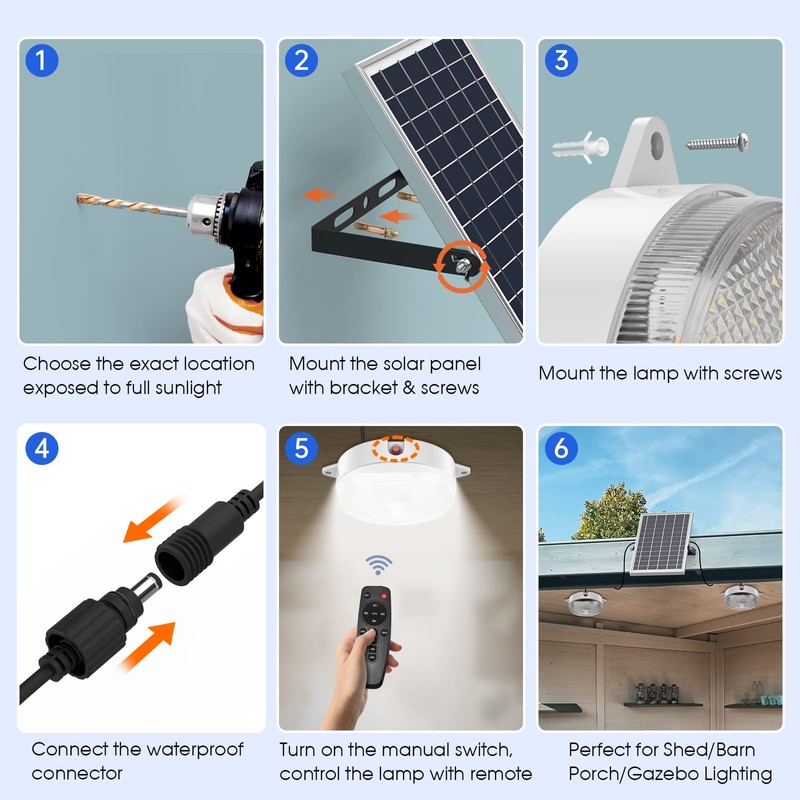 1

Choose the exact location exposed to full sunlight

2

Mount the solar panel with bracket & screws

3

Mount the lamp with screws

4

Connect the waterproof connector

5

Turn on the manual switch, control the lamp with remote

6

Perfect for Shed/Barn Porch/Gazebo Lighting