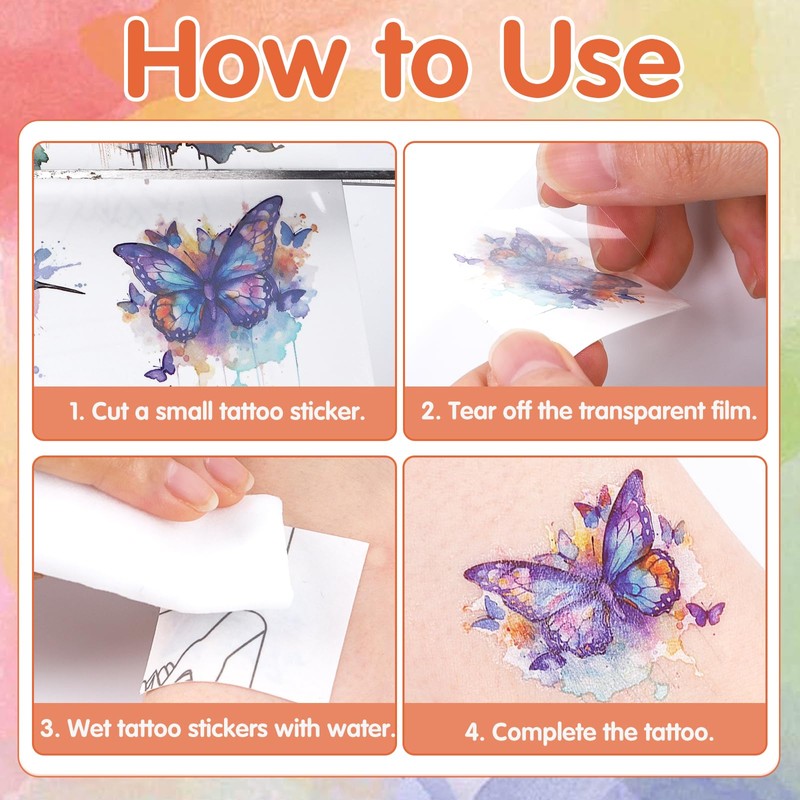 How to Use

1. Cut a small tattoo sticker.

2. Tear off the transparent film.

3. Wet tattoo stickers with water.

4. Complete the tattoo.