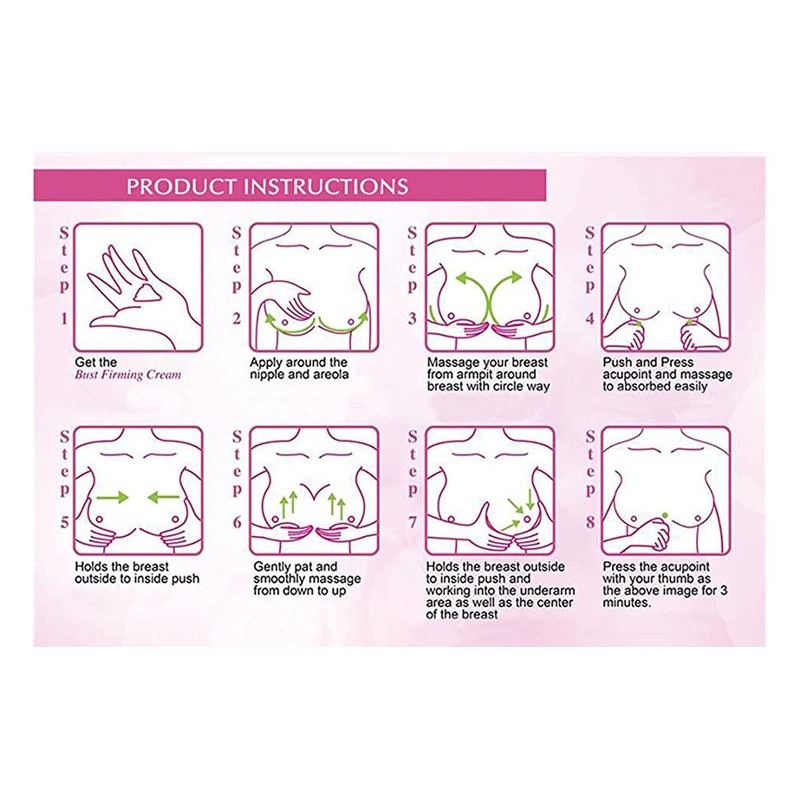 PRODUCT INSTRUCTIONS

Step 1
Get the
Bust Firming Cream

Step 2
Apply around the nipple and areola

Step 3
Massage your breast from armpit around breast with circle way

Step 4
Push and Press acupoint and massage to absorbed easily

Step 5
Holds the breast outside to inside push

Step 6
Gently pat and smoothly massage from down to up

Step 7
Holds the breast outside to inside push and working into the underarm area as well as the center of the breast

Step 8
Press the acupoint with your thumb as the above image for 3 minutes.