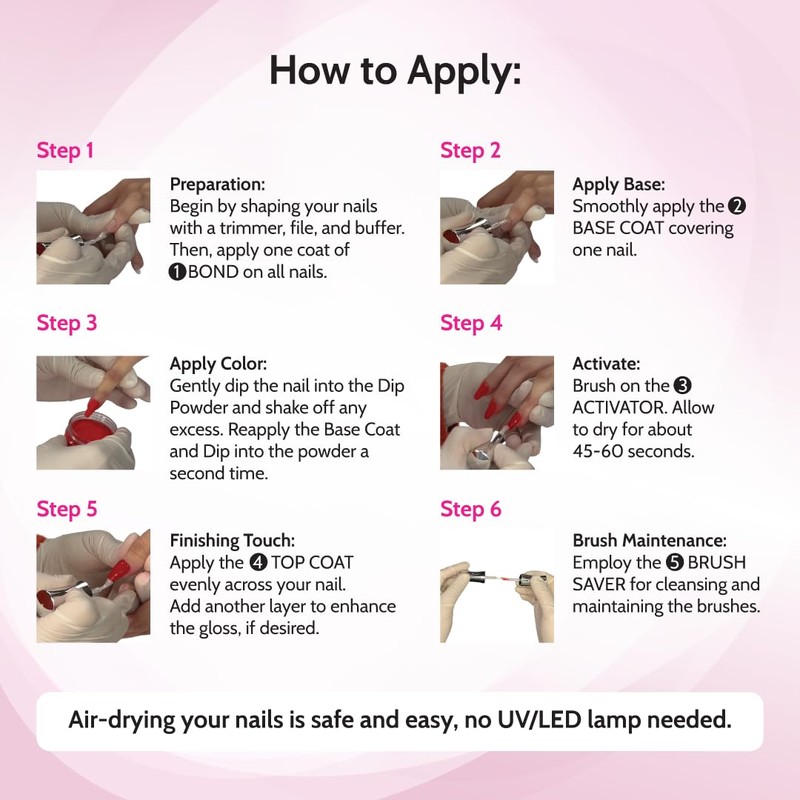 How to Apply:

Step 1

Preparation:
Begin by shaping your nails with a trimmer, file, and buffer. Then, apply one coat of ❶BOND on all nails.

Step 2

Apply Base:
Smoothly apply the ❷ BASE COAT covering one nail.

Step 3

Apply Color:
Gently dip the nail into the Dip Powder and shake off any excess. Reapply the Base Coat and Dip into the powder a second time.

Step 4

Activate:
Brush on the ❸ ACTIVATOR. Allow to dry for about 45-60 seconds.

Step 5

Finishing Touch:
Apply the ❹ TOP COAT evenly across your nail. Add another layer to enhance the gloss, if desired.

Step 6

Brush Maintenance:
Employ the ❺ BRUSH SAVER for cleansing and maintaining the brushes.

Air-drying your nails is safe and easy, no UV/LED lamp needed.