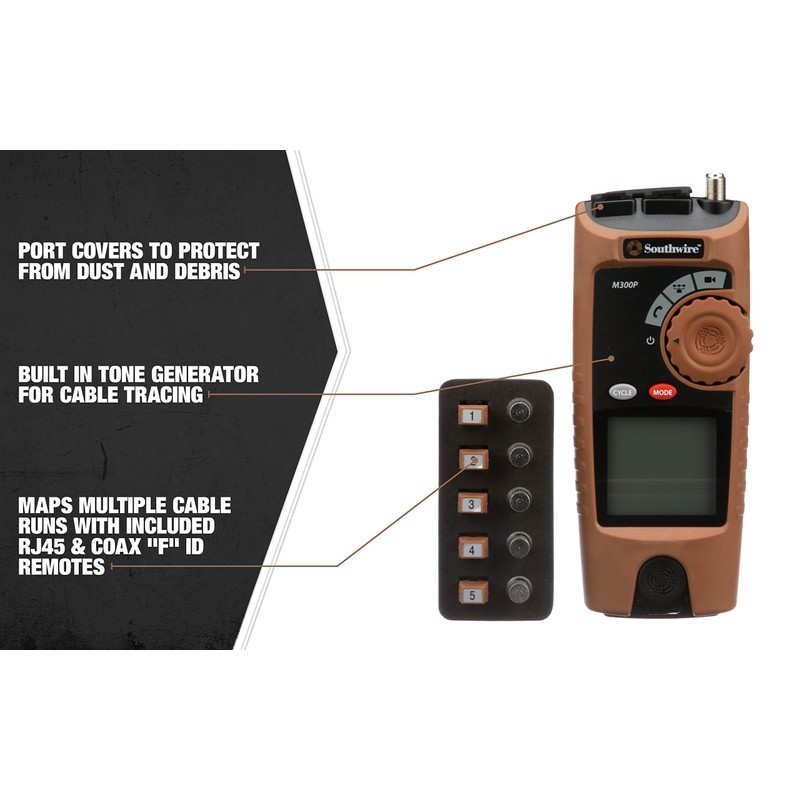 PORT COVERS TO PROTECT FROM DUST AND DEBRIS

BUILT IN TONE GENERATOR FOR CABLE TRACING

MAPS MULTIPLE CABLE RUNS WITH INCLUDED RJ45 & COAX "F" ID REMOTES

Southwire

M300P

CYCLE

MODE

1

2

3

4

5