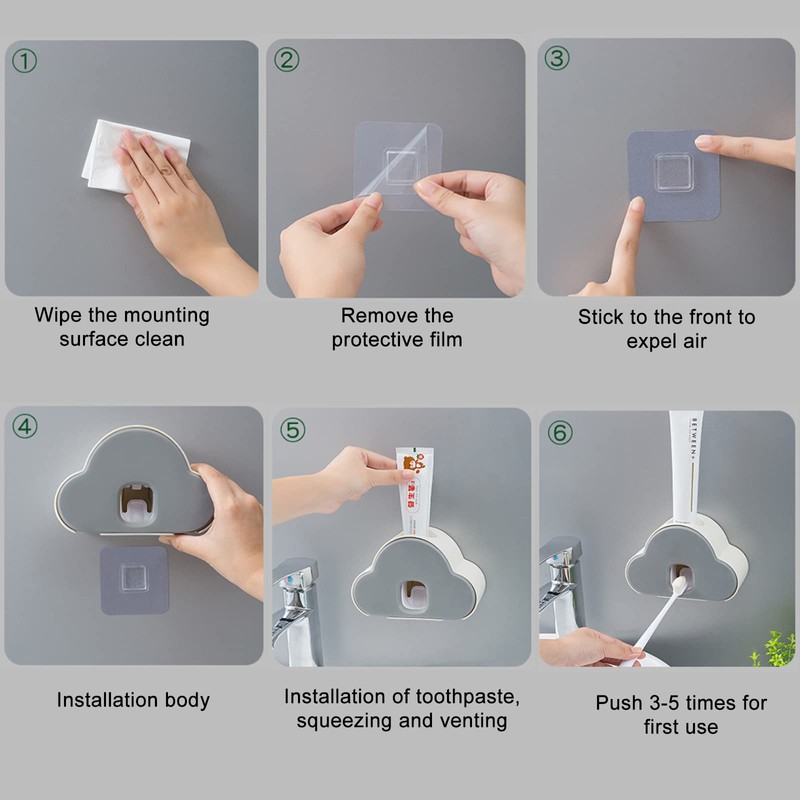 ①

Wipe the mounting surface clean

②

Remove the protective film

③

Stick to the front to expel air

④

Installation body

⑤

Installation of toothpaste, squeezing and venting

⑥

BETWEEN

Push 3-5 times for first use