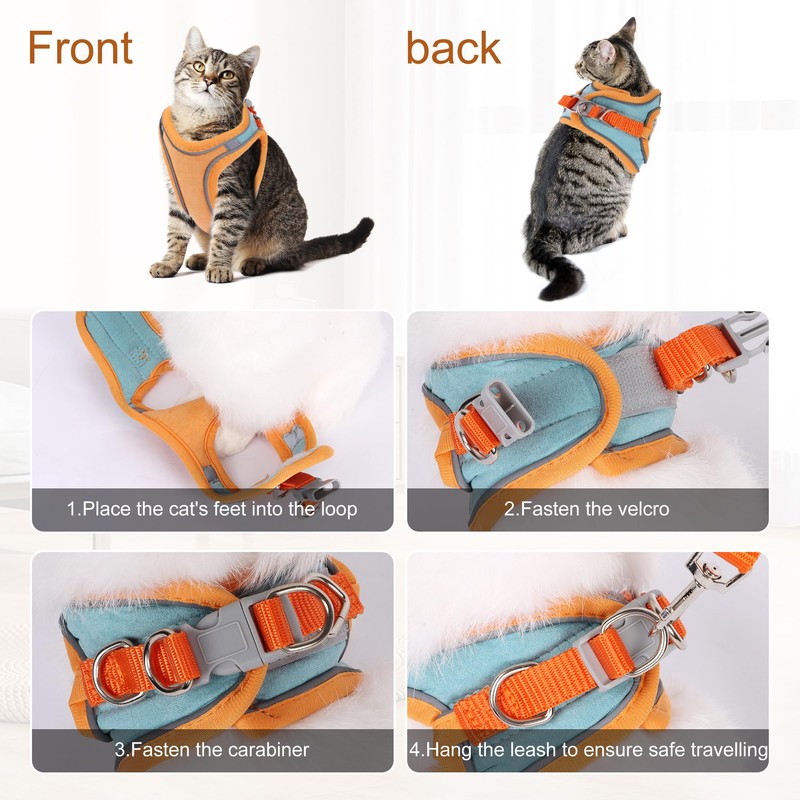 Front

back

1.Place the cat's feet into the loop

2.Fasten the velcro

3.Fasten the carabiner

4.Hang the leash to ensure safe travelling