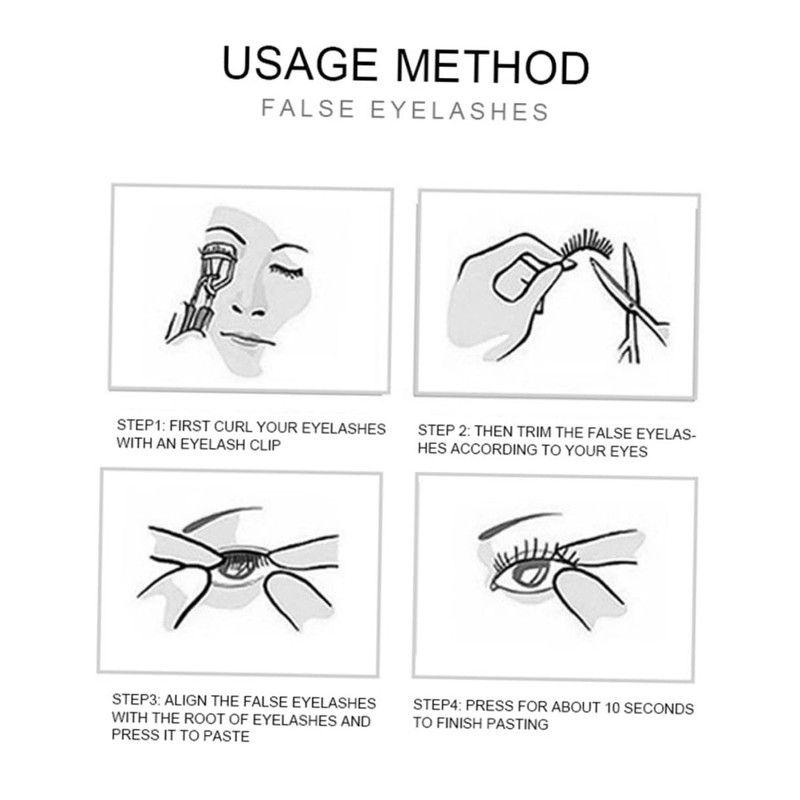 USAGE METHOD
FALSE EYELASHES

STEP1: FIRST CURL YOUR EYELASHES WITH AN EYELASH CLIP

STEP 2: THEN TRIM THE FALSE EYELASHES ACCORDING TO YOUR EYES

STEP3: ALIGN THE FALSE EYELASHES WITH THE ROOT OF EYELASHES AND PRESS IT TO PASTE

STEP4: PRESS FOR ABOUT 10 SECONDS TO FINISH PASTING