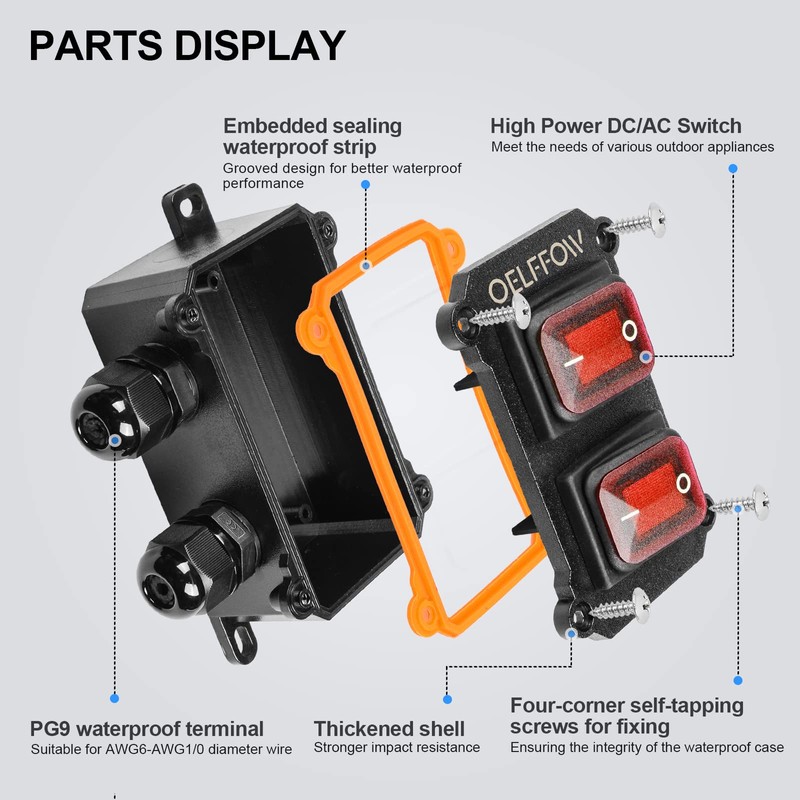 PARTS DISPLAY

Embedded sealing waterproof strip
Grooved design for better waterproof performance

High Power DC/AC Switch
Meet the needs of various outdoor appliances

OELFFOW

PG9 waterproof terminal
Suitable for AWG6-AWG1/0 diameter wire

Thickened shell
Stronger impact resistance

Four-corner self-tapping screws for fixing
Ensuring the integrity of the waterproof case