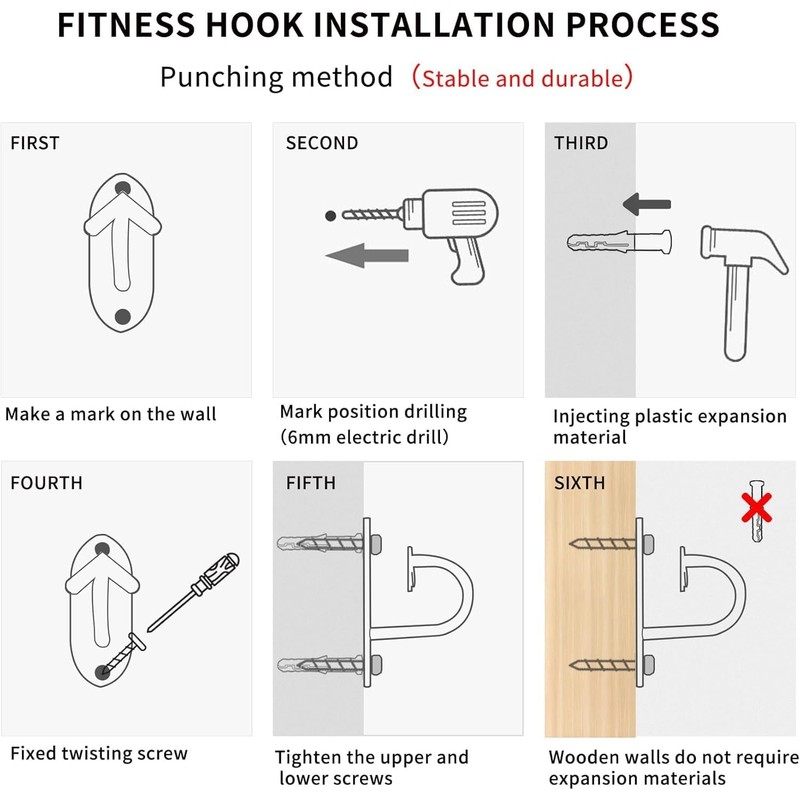 FITNESS HOOK INSTALLATION PROCESS

Punching method (Stable and durable)

FIRST

Make a mark on the wall

SECOND

Mark position drilling (6mm electric drill)

THIRD

Injecting plastic expansion material

FOURTH

Fixed twisting screw

FIFTH

Tighten the upper and lower screws

SIXTH

Wooden walls do not require expansion materials