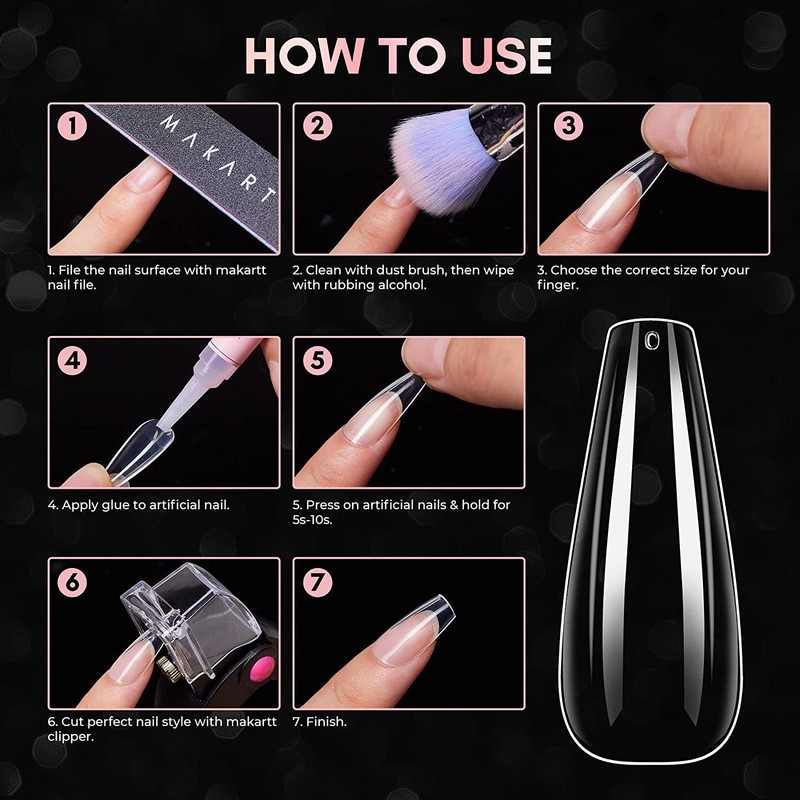 HOW TO USE

1

MAKART

1. File the nail surface with makartt nail file.

2

2. Clean with dust brush, then wipe with rubbing alcohol.

3

3. Choose the correct size for your finger.

4

4. Apply glue to artificial nail.

5

5. Press on artificial nails & hold for 5s-10s.

0

6

6. Cut perfect nail style with makartt clipper.

7

7. Finish.