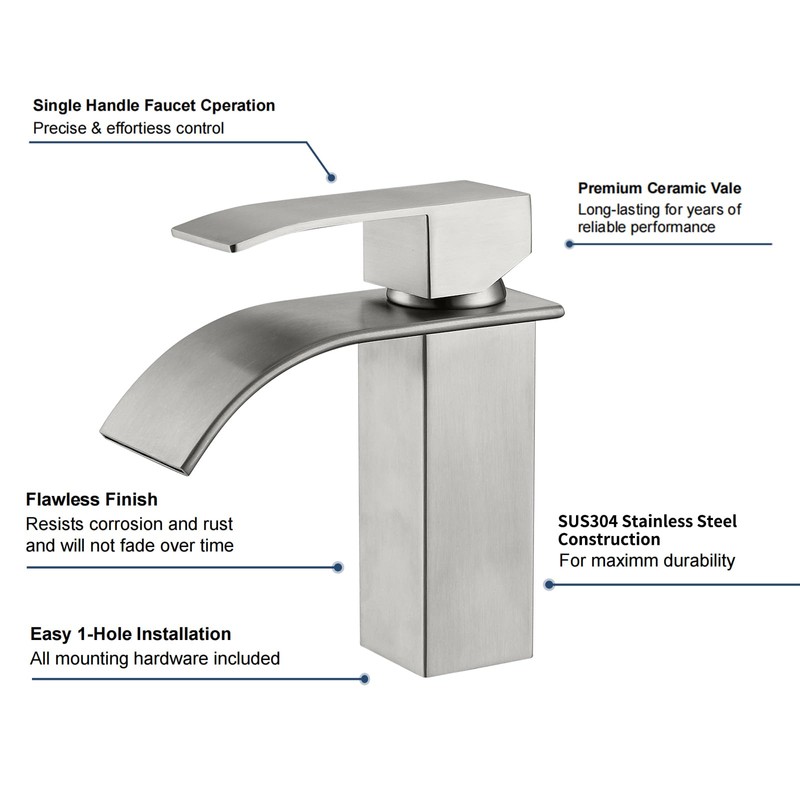 Single Handle Faucet Cperation
Precise & effortiess control

Premium Ceramic Vale
Long-lasting for years of reliable performance

Flawless Finish
Resists corrosion and rust and will not fade over time

SUS304 Stainless Steel Construction
For maximm durability

Easy 1-Hole Installation
All mounting hardware included