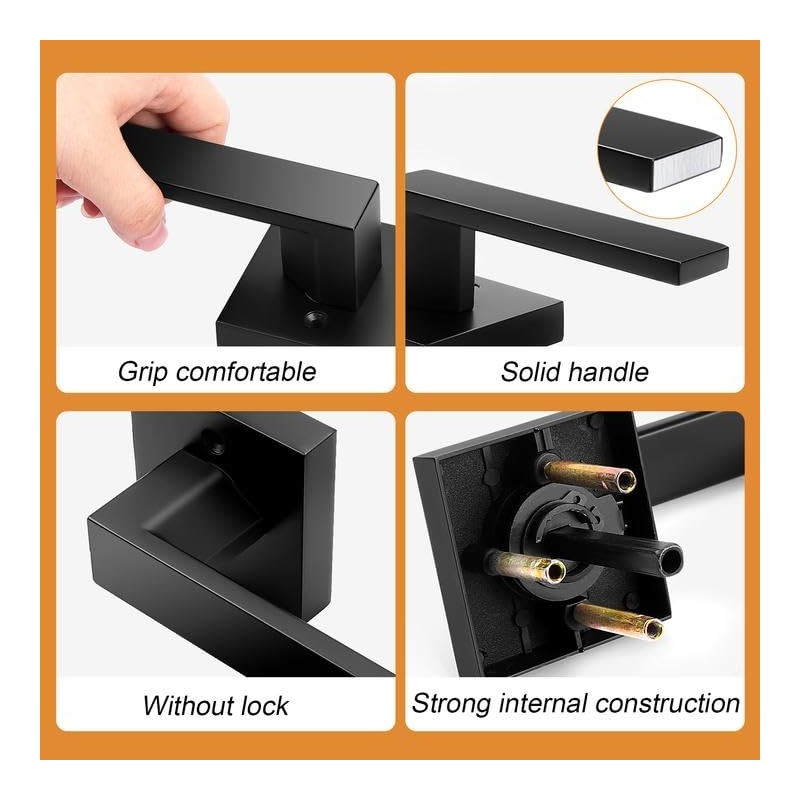 Grip comfortable

Solid handle

Without lock

Strong internal construction