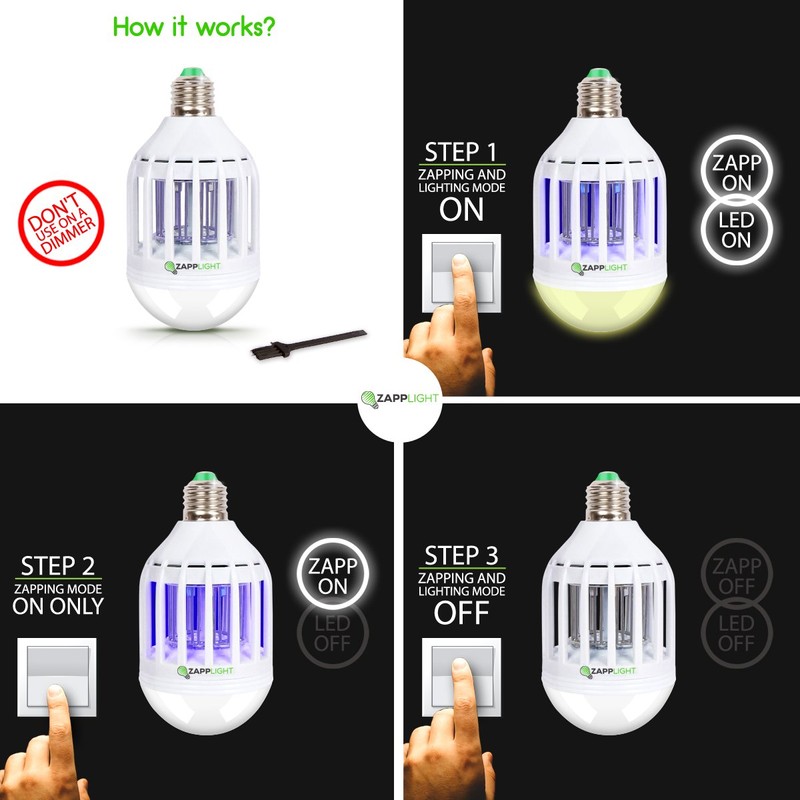 How it works?

DON'T USE ON A DIMMER

ZAPPLIGHT

STEP 1
ZAPPING AND LIGHTING MODE
ON

ZAPPLIGHT

ZAPP ON

LED ON

ZAPPLIGHT

STEP 2
ZAPPING MODE
ON ONLY

ZAPPLIGHT

ZAPP ON

LED OFF

STEP 3
ZAPPING AND LIGHTING MODE
OFF

ZAPPLIGHT

ZAPP OFF

LED OFF