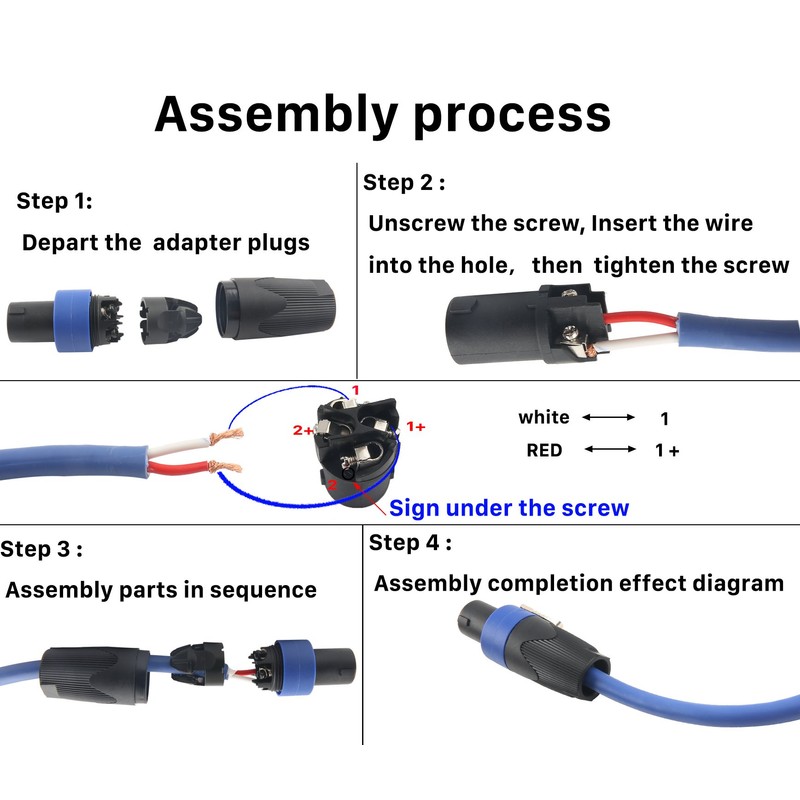 Assembly process

Step 1:

Depart the adapter plugs

Step 2 :

Unscrew the screw, Insert the wire into the hole, then tighten the screw

1

2+

1+

2

white ⟷ 1

RED ⟷ 1 +

Sign under the screw

Step 3 :

Assembly parts in sequence

Step 4 :

Assembly completion effect diagram