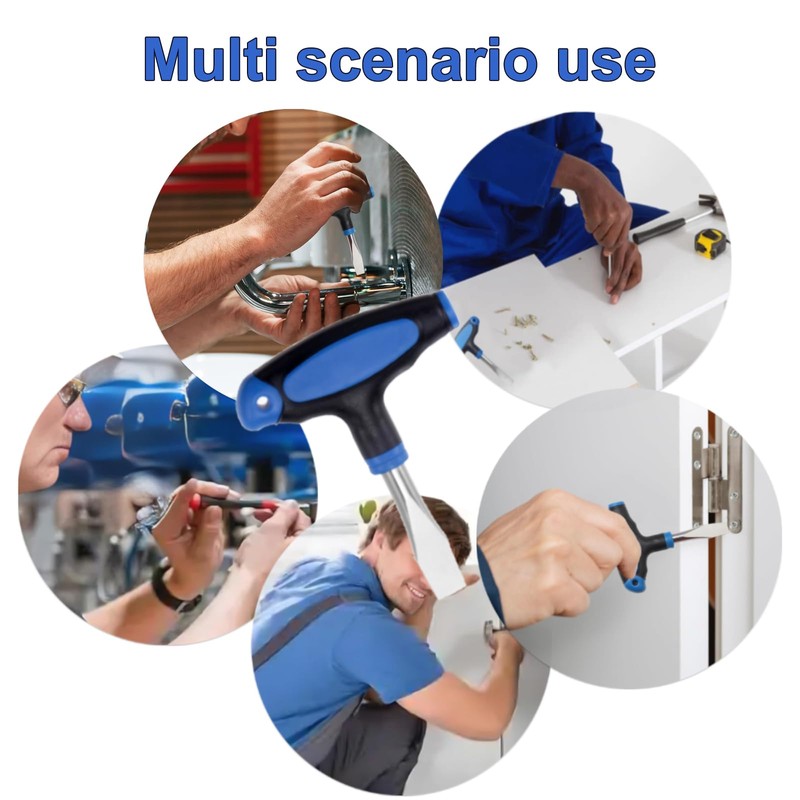 Multi scenario use