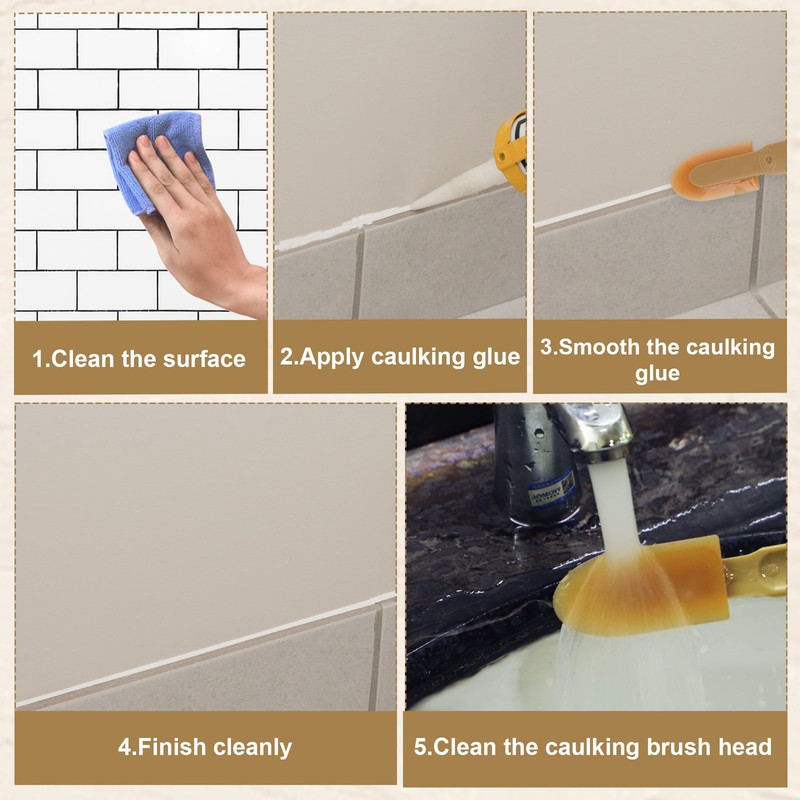 1.Clean the surface

2.Apply caulking glue

3.Smooth the caulking glue

4.Finish cleanly

5.Clean the caulking brush head